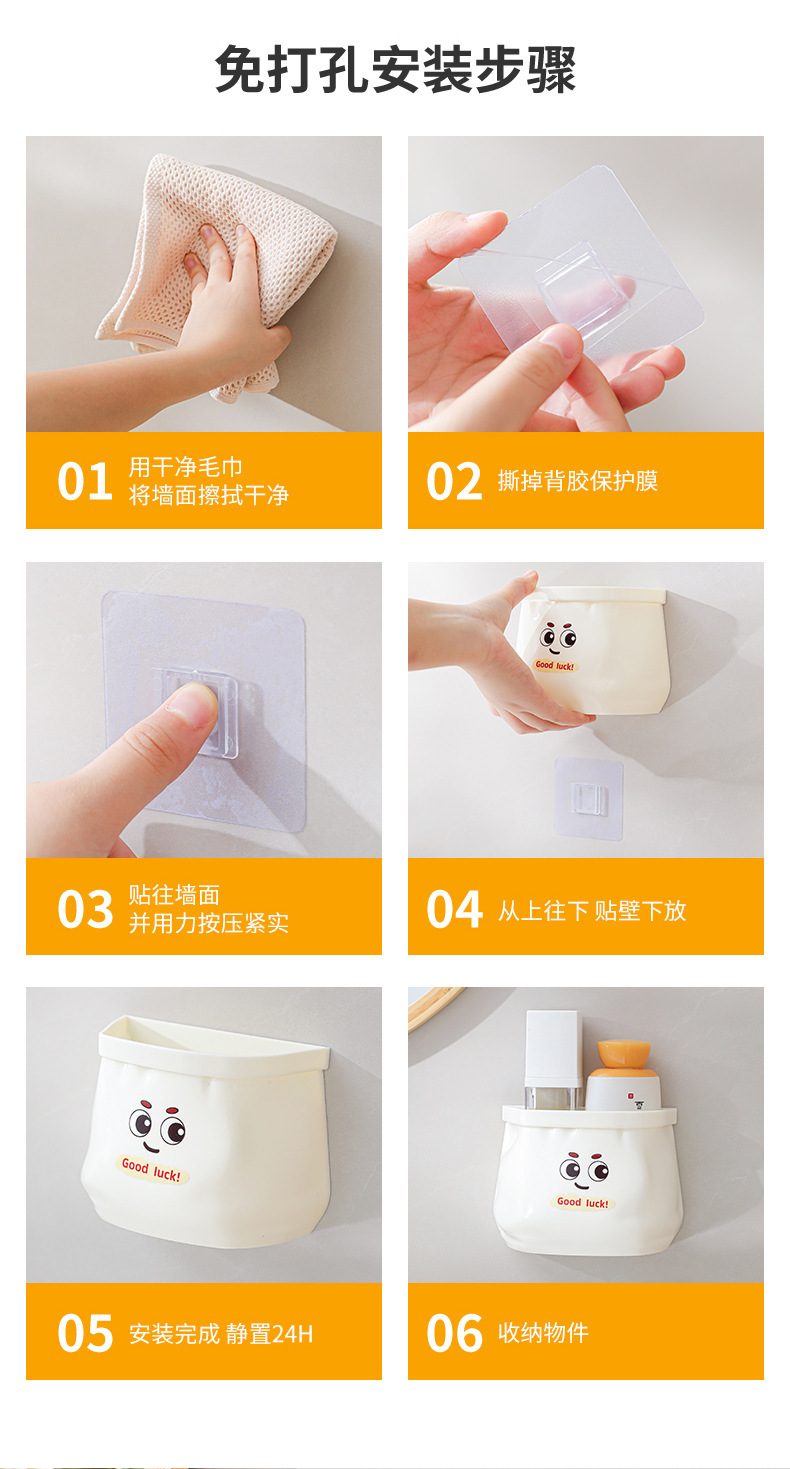 免打孔安装步骤

01 用干净毛巾
将墙面擦拭干净

02 撕掉背胶保护膜

03 贴往墙面
并用力按压紧实

Good luck!

04 从上往下 贴壁下放

Good luck!

05 安装完成 静置24H

Good luck!

06 收纳物件