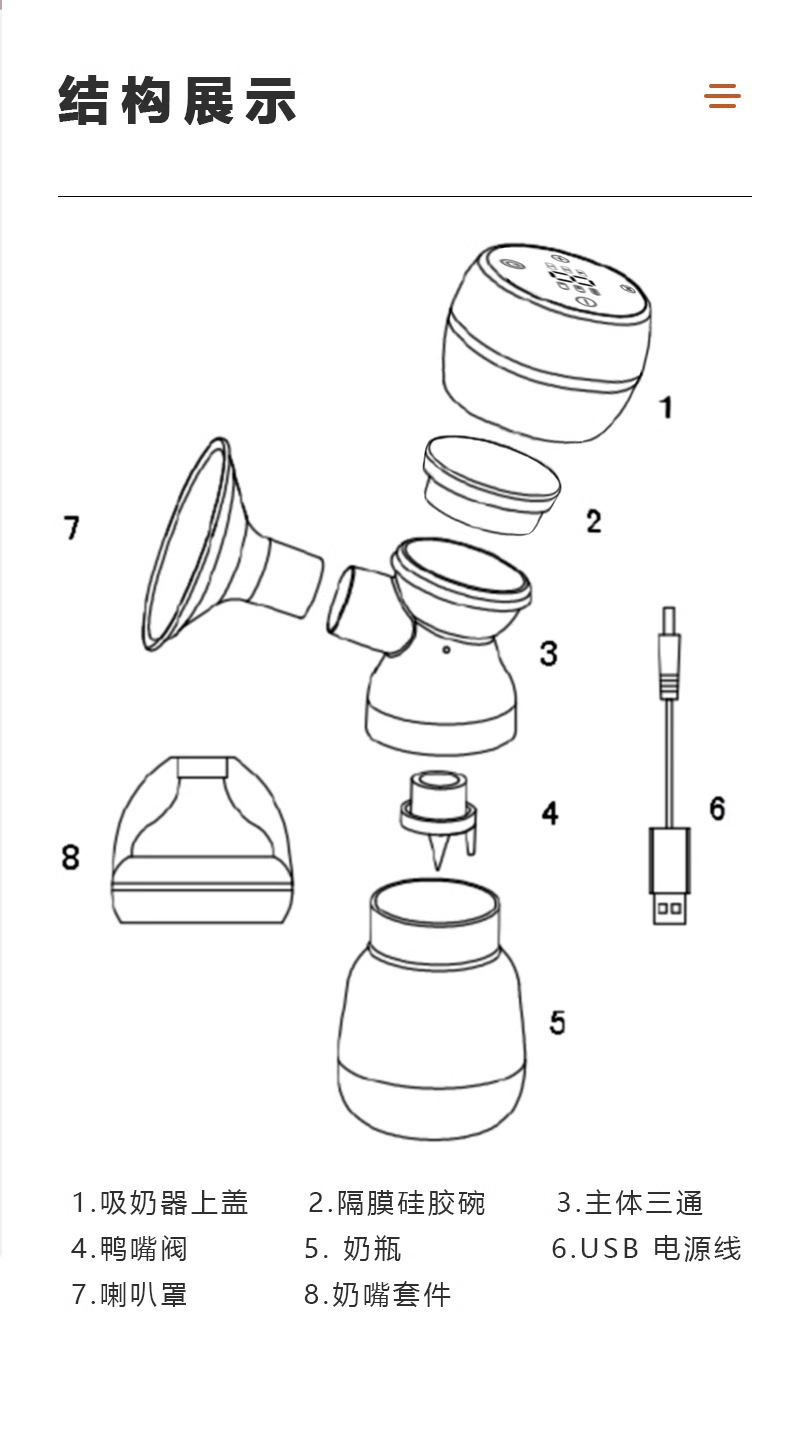 结构展示

1
2
7
3
4
6
8
5

1.吸奶器上盖 2.隔膜硅胶碗 3.主体三通
4.鸭嘴阀 5. 奶瓶 6.USB 电源线
7.喇叭罩 8.奶嘴套件