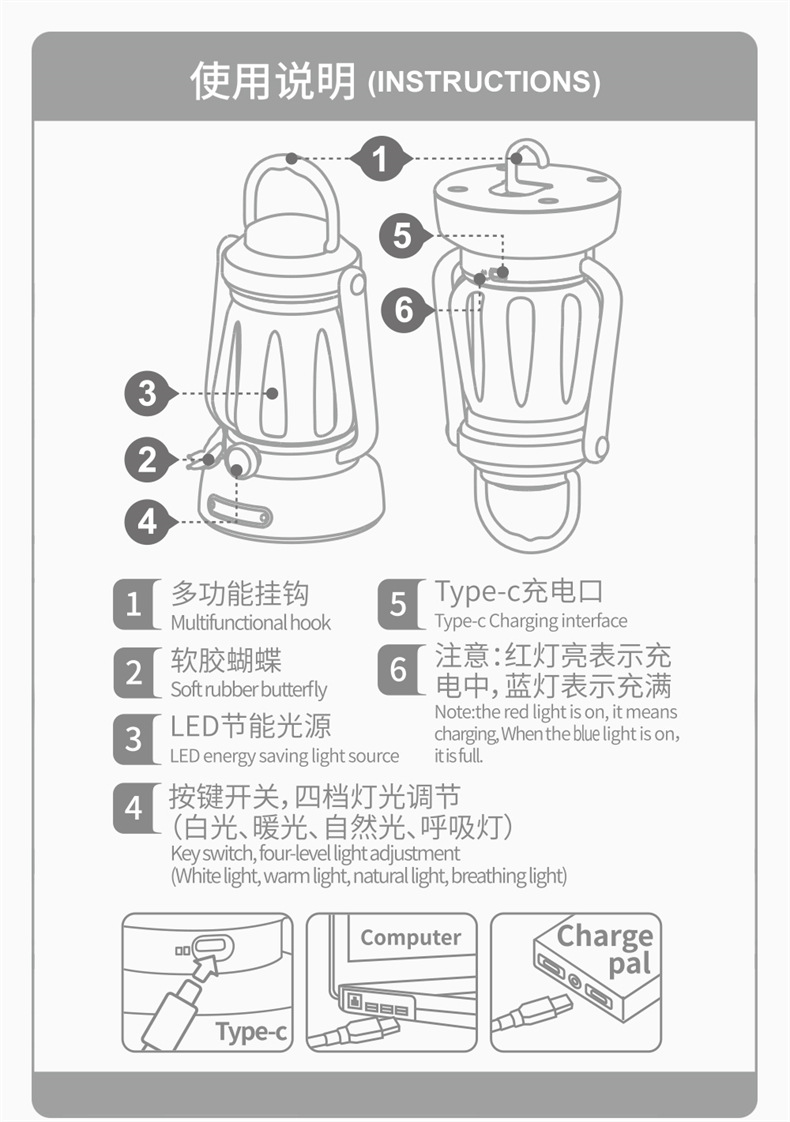 使用说明 (INSTRUCTIONS)

1

5

6

3

2

4

1 多功能挂钩
Multifunctional hook

2 软胶蝴蝶
Soft rubber butterfly

3 LED节能光源
LED energy saving light source

4 按键开关,四档灯光调节
(白光、暖光、自然光、呼吸灯)
Key switch, four-level light adjustment
(White light, warm light, natural light, breathing light)

5 Type-c充电口
Type-c Charging interface

6 注意:红灯亮表示充电中,蓝灯表示充满
Note:the red light is on, it means charging, When the blue light is on, it is full.

Type-c

Computer

Charge pal