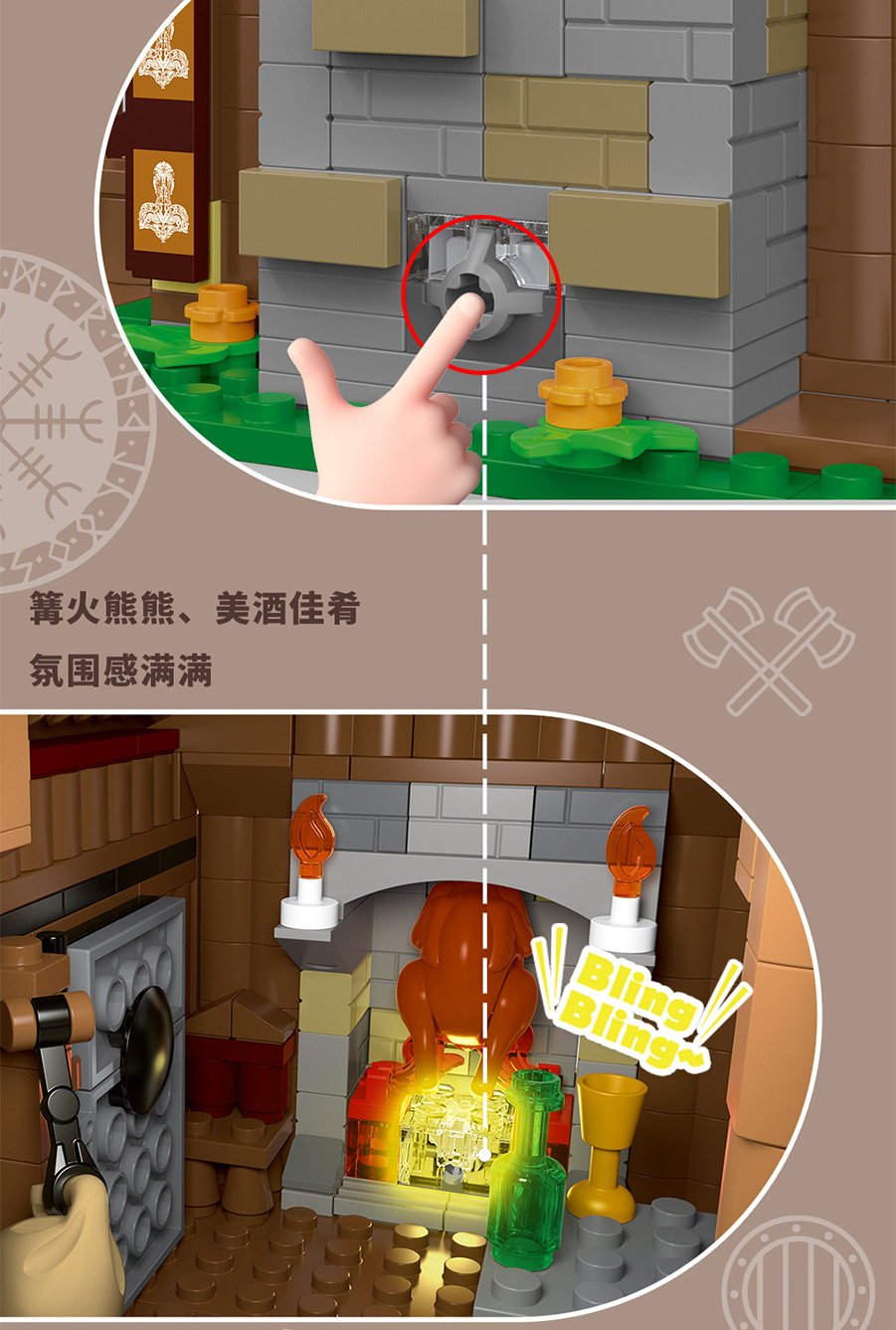 篝火熊熊、美酒佳肴
氛围感满满

Bling
Bling~