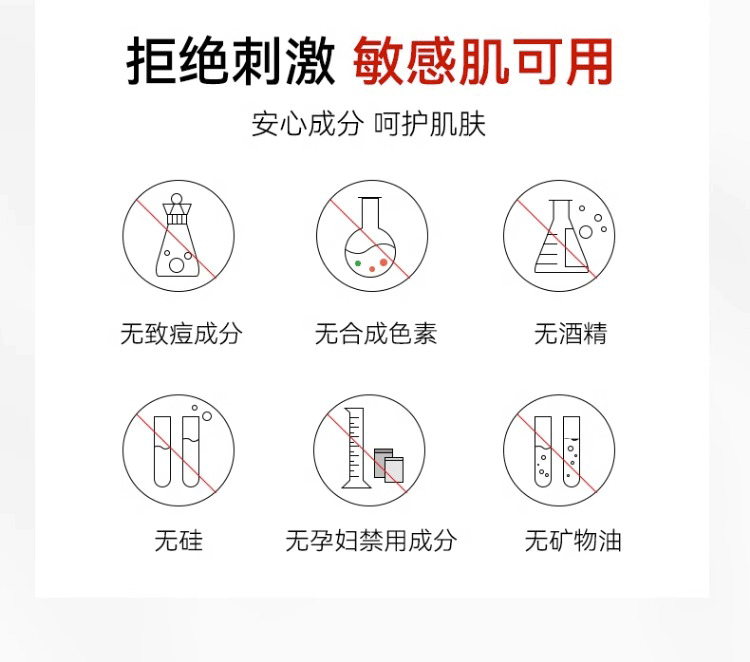 拒绝刺激 敏感肌可用

安心成分 呵护肌肤

无致痘成分

无合成色素

无酒精

无硅

无孕妇禁用成分

无矿物油