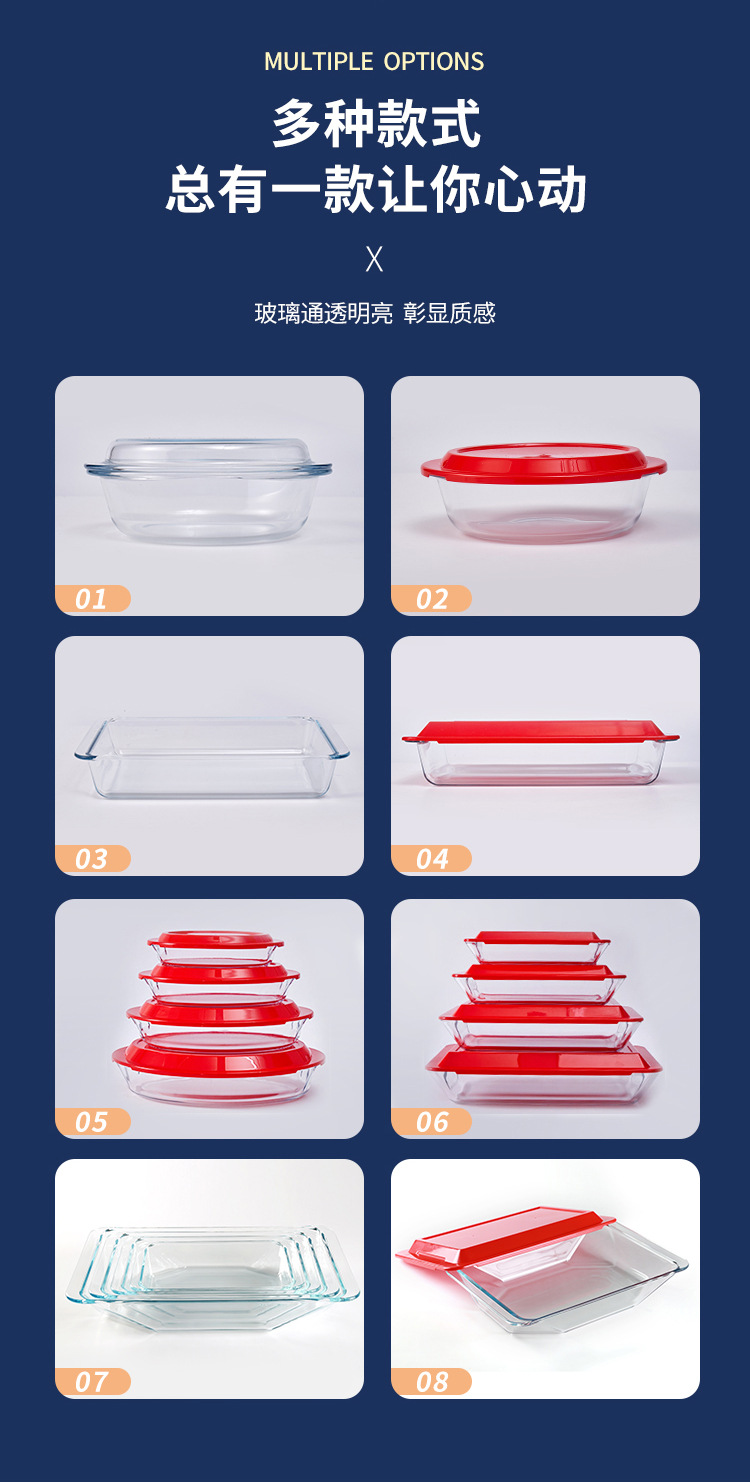 MULTIPLE OPTIONS

多种款式
总有一款让你心动

X

玻璃通透明亮 彰显质感

01

02

03

04

05

06

07

08