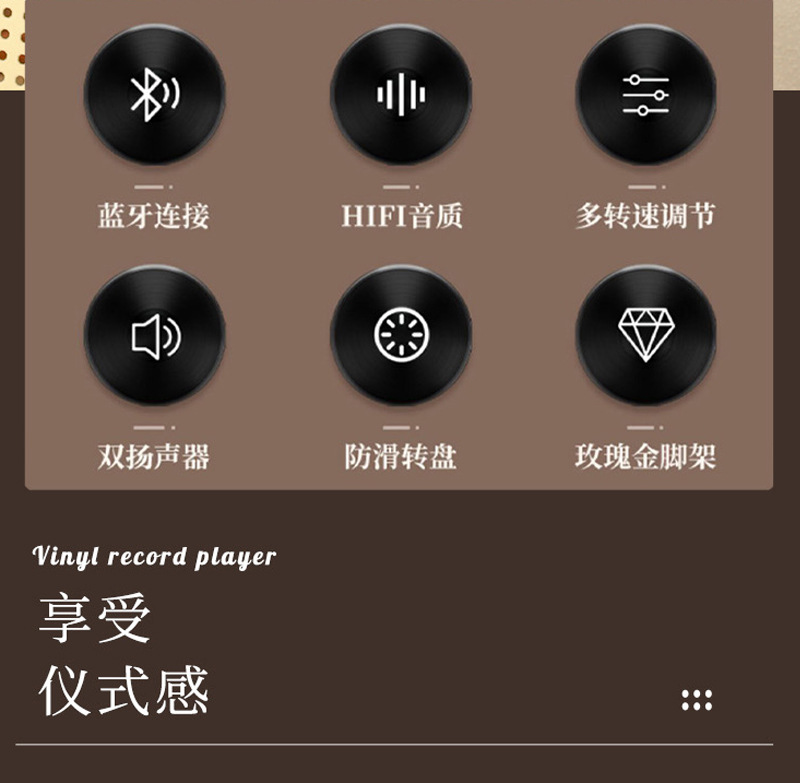 蓝牙连接

HIFI音质

多转速调节

双扬声器

防滑转盘

玫瑰金脚架

Vinyl record player

享受
仪式感