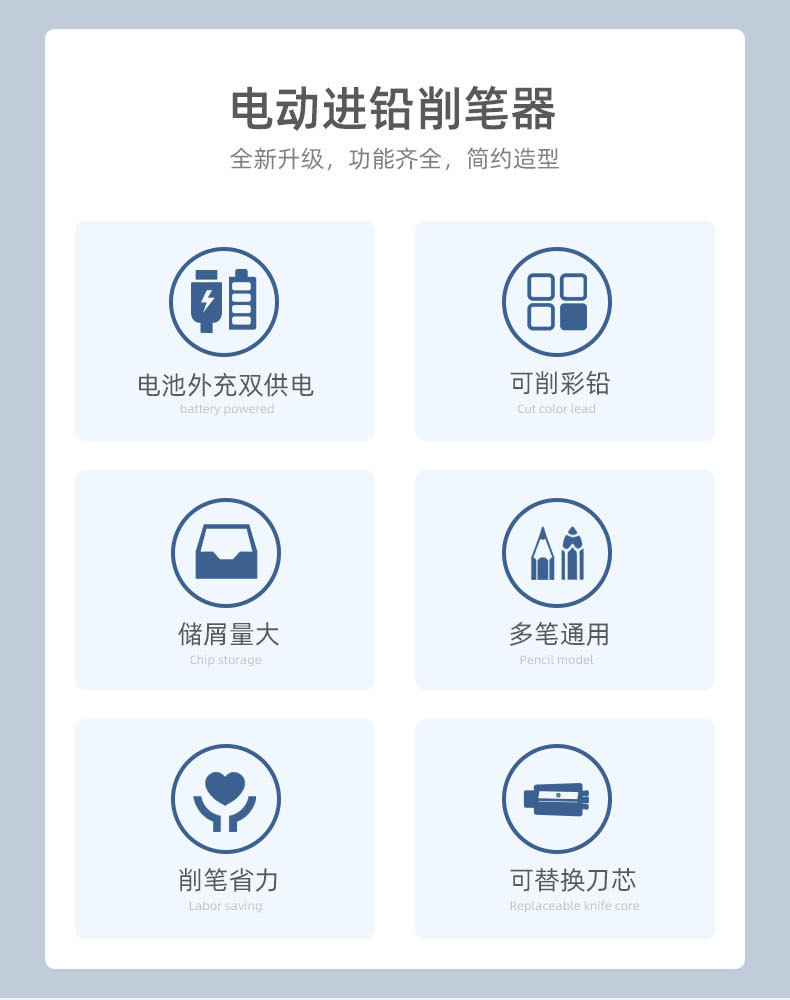 电动进铅削笔器

全新升级，功能齐全，简约造型

电池外充双供电
battery powered

可削彩铅
Cut color lead

储屑量大
Chip storage

多笔通用
Pencil model

削笔省力
Labor saving

可替换刀芯
Replaceable knife core