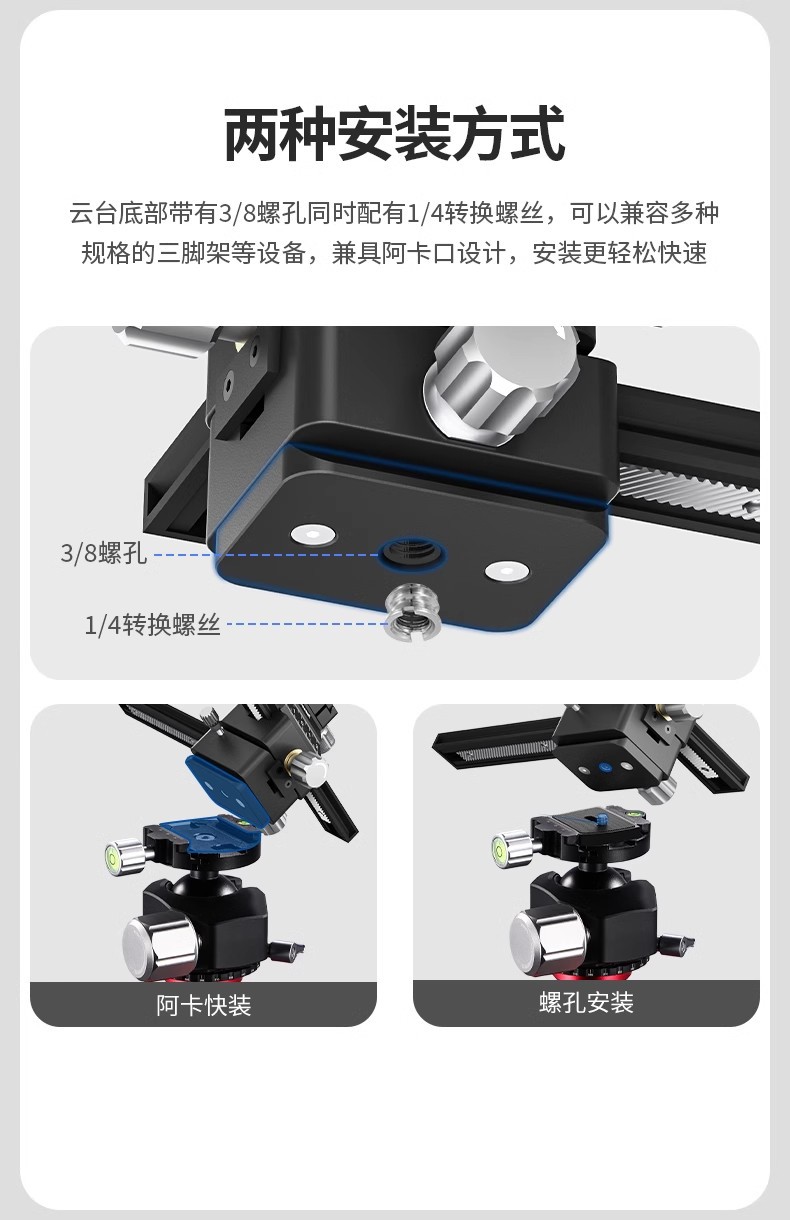 两种安装方式

云台底部带有3/8螺孔同时配有1/4转换螺丝，可以兼容多种规格的三脚架等设备，兼具阿卡口设计，安装更轻松快速

3/8螺孔

1/4转换螺丝

阿卡快装

螺孔安装