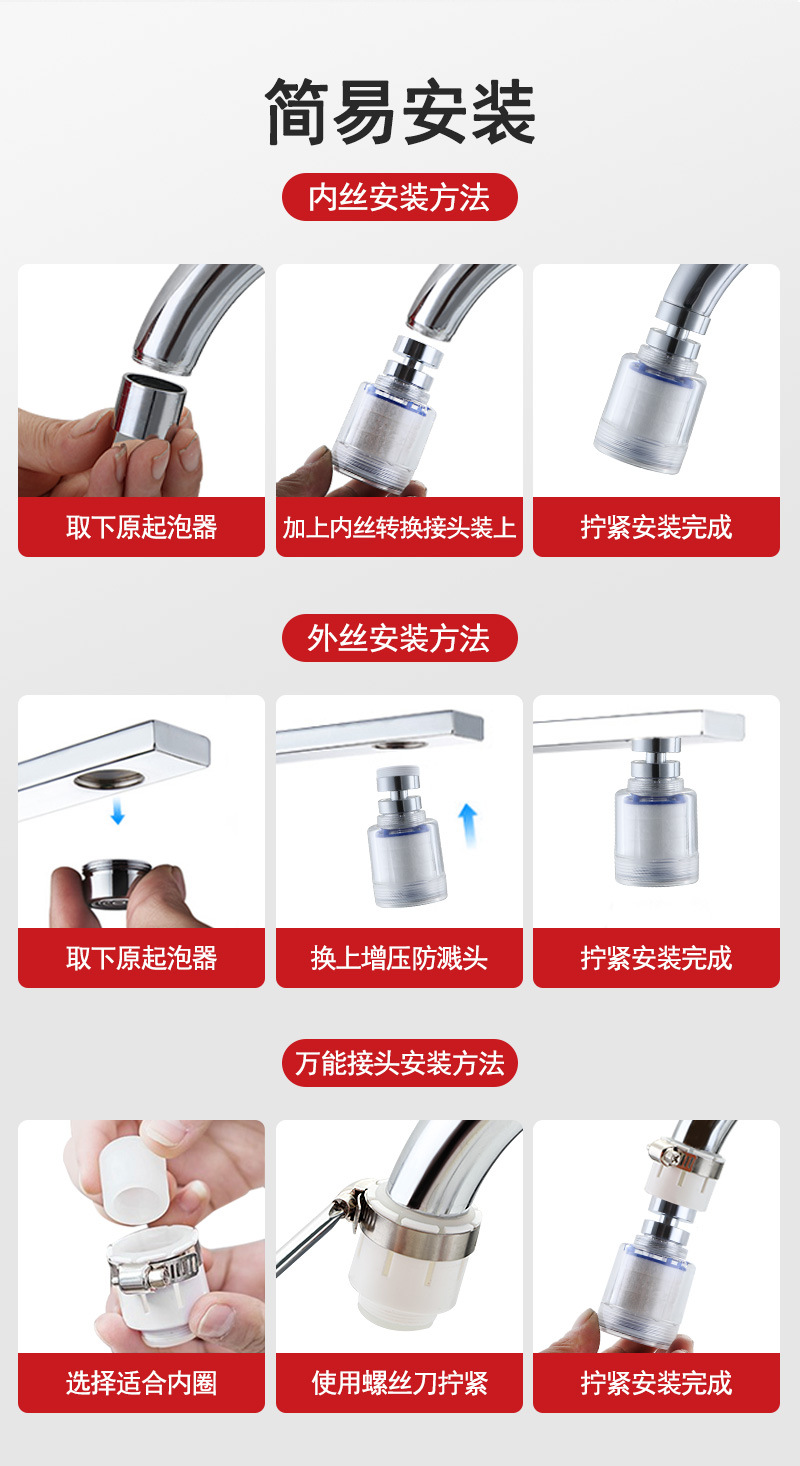 简易安装

内丝安装方法

取下原起泡器

加上内丝转换接头装上

拧紧安装完成

外丝安装方法

取下原起泡器

换上增压防溅头

拧紧安装完成

万能接头安装方法

选择适合内圈

使用螺丝刀拧紧

拧紧安装完成