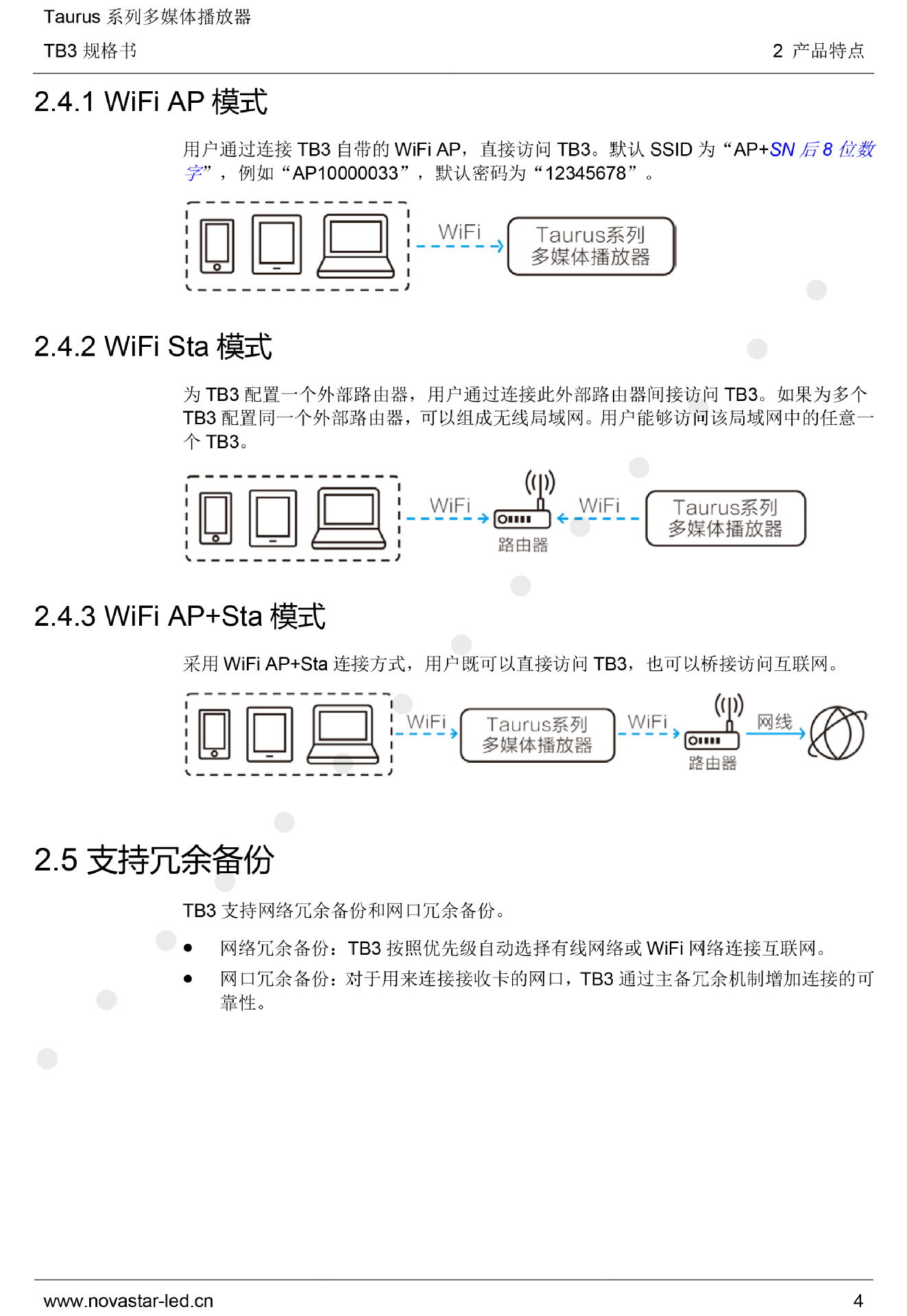 Taurus 系列多媒体播放器
TB3 规格书 2 产品特点

2.4.1 WiFi AP 模式

用户通过连接 TB3 自带的 WiFi AP，直接访问 TB3。默认 SSID 为“AP+SN 后 8 位数字”，例如“AP10000033”，默认密码为“12345678”。

WiFi
Taurus系列
多媒体播放器

2.4.2 WiFi Sta 模式

为 TB3 配置一个外部路由器，用户通过连接此外部路由器间接访问 TB3。如果为多个 TB3 配置同一个外部路由器，可以组成无线局域网。用户能够访问该局域网中的任意一个 TB3。

WiFi
路由器
WiFi
Taurus系列
多媒体播放器

2.4.3 WiFi AP+Sta 模式

采用 WiFi AP+Sta 连接方式，用户既可以直接访问 TB3，也可以桥接访问互联网。

WiFi
Taurus系列
多媒体播放器
WiFi
路由器
网线

2.5 支持冗余备份

TB3 支持网络冗余备份和网口冗余备份。

● 网络冗余备份：TB3 按照优先级自动选择有线网络或 WiFi 网络连接互联网。
● 网口冗余备份：对于用来连接接收卡的网口，TB3 通过主备冗余机制增加连接的可靠性。

www.novastar-led.cn 4