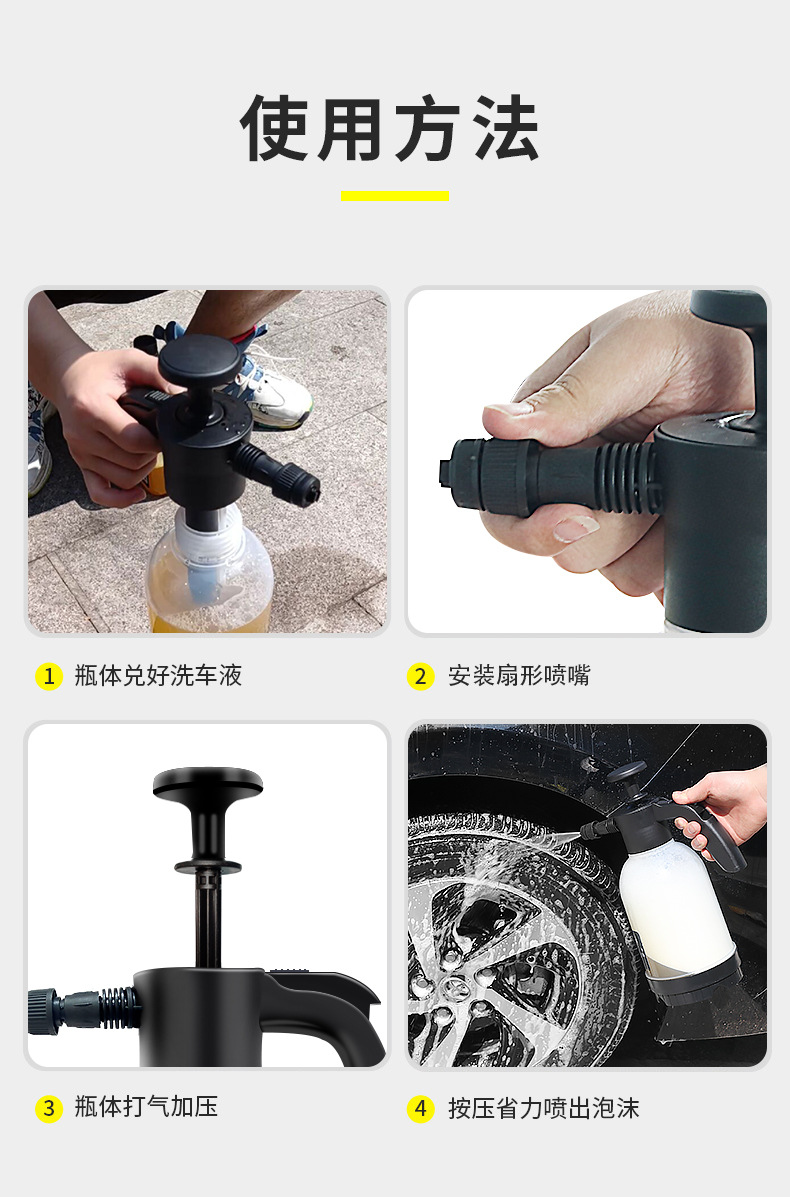 使用方法

1 瓶体兑好洗车液

2 安装扇形喷嘴

3 瓶体打气加压

4 按压省力喷出泡沫