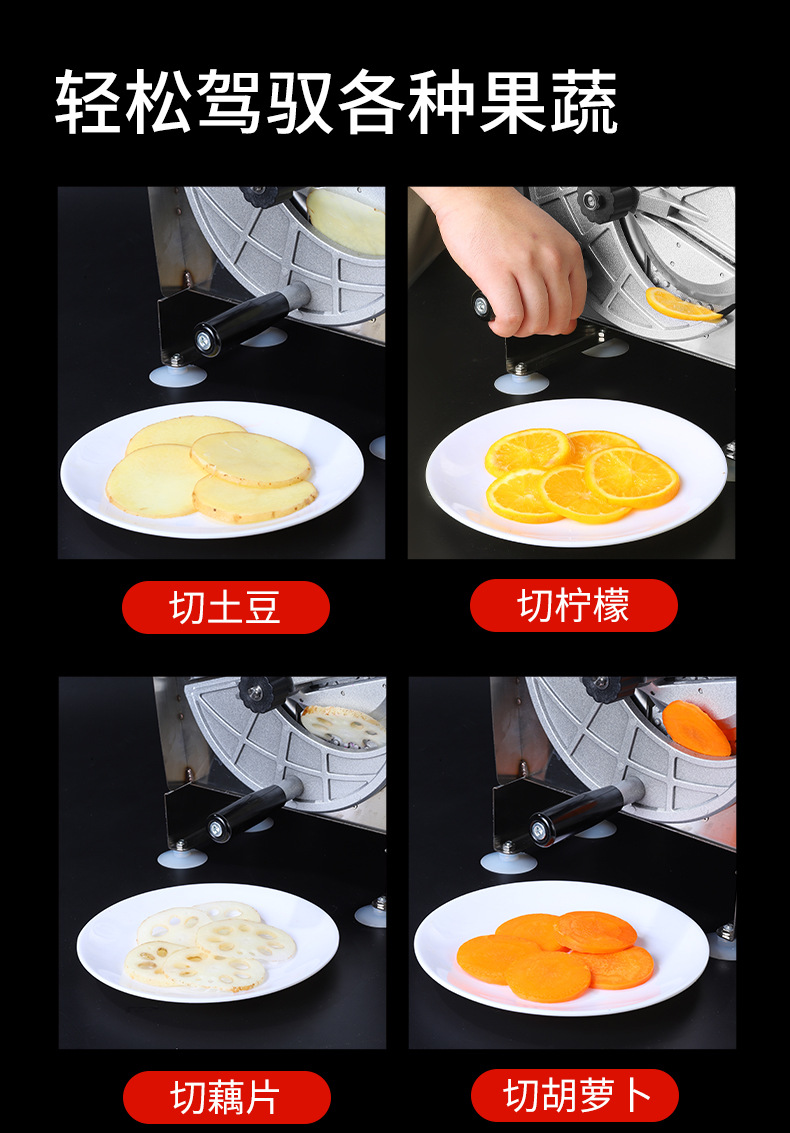 轻松驾驭各种果蔬

切土豆

切柠檬

切藕片

切胡萝卜