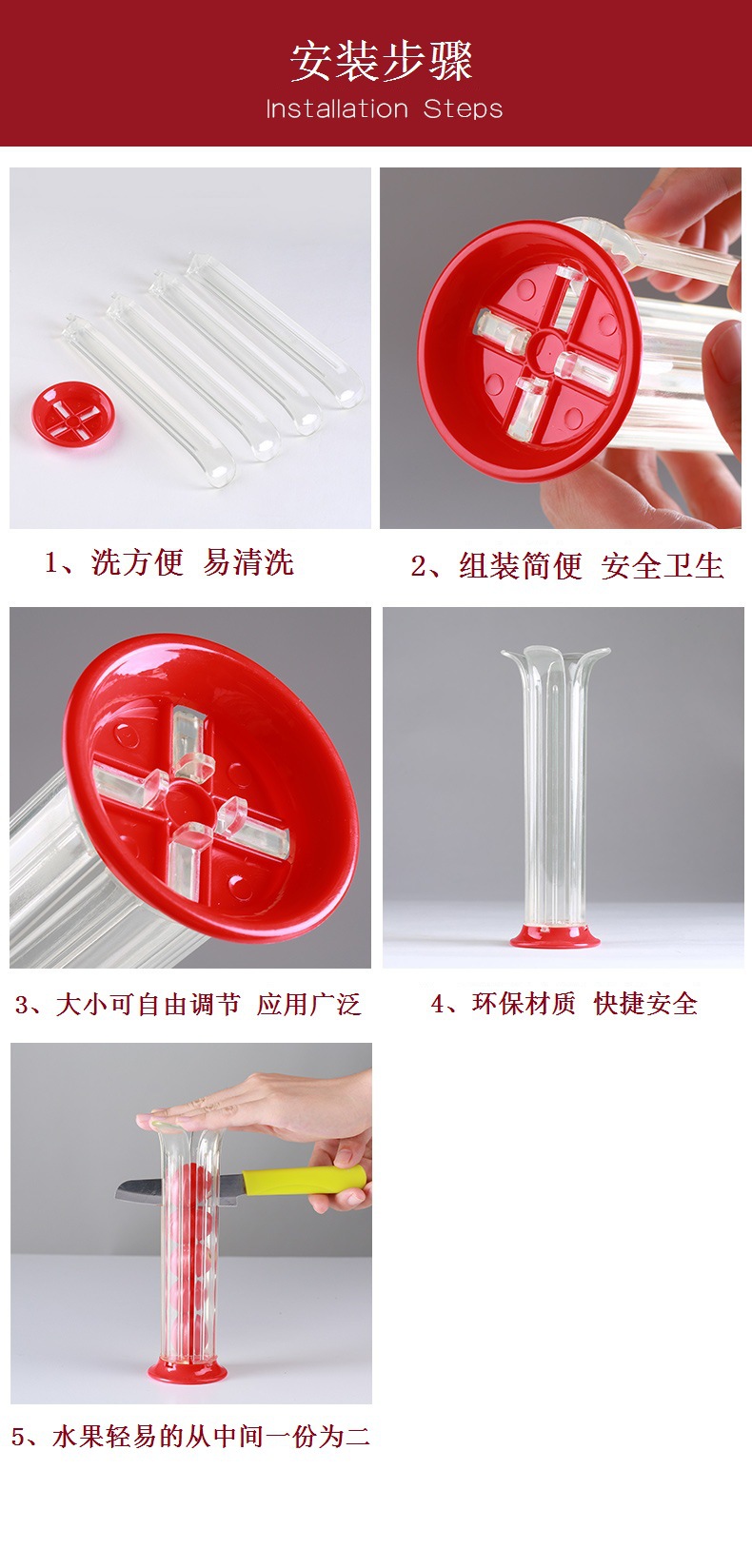 安装步骤
Installation Steps

1、洗方便 易清洗

2、组装简便 安全卫生

3、大小可自由调节 应用广泛

4、环保材质 快捷安全

5、水果轻易的从中间一份为二