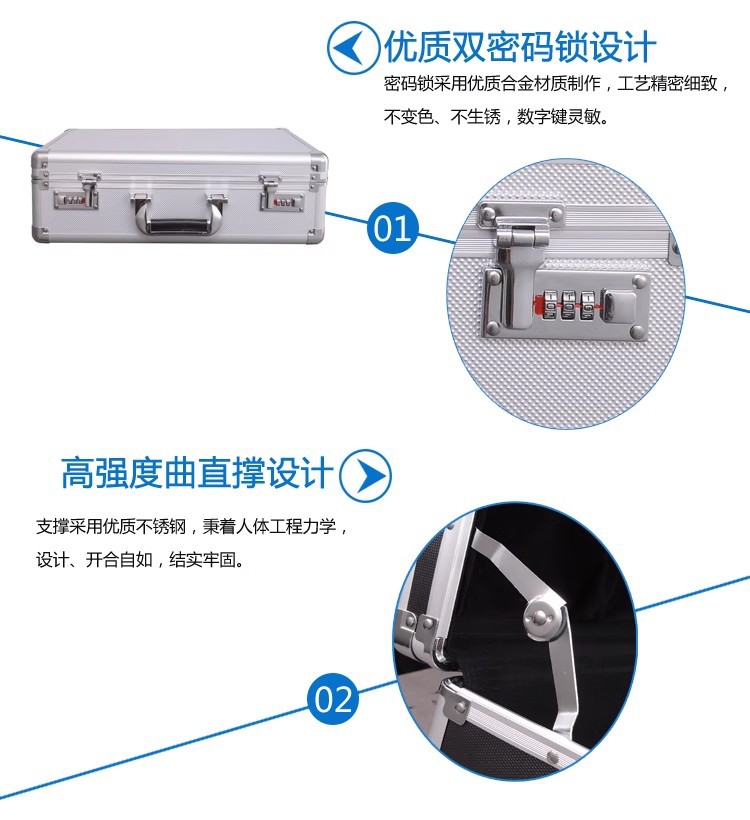 优质双密码锁设计

密码锁采用优质合金材质制作，工艺精密细致，不变色、不生锈，数字键灵敏。

01

高强度曲直撑设计

支撑采用优质不锈钢，秉着人体工程力学，设计、开合自如，结实牢固。

02