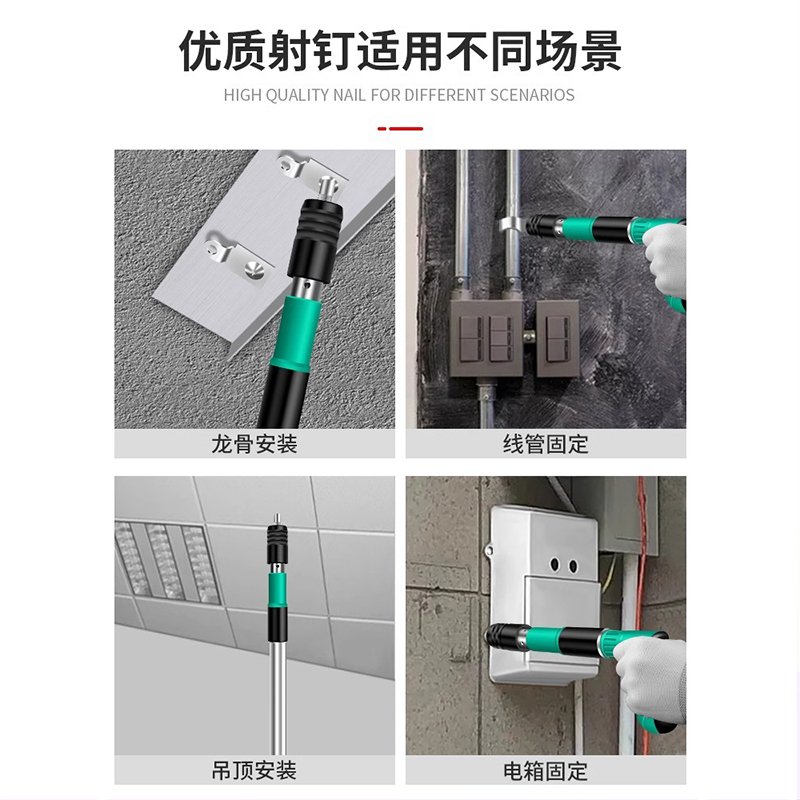 优质射钉适用不同场景

HIGH QUALITY NAIL FOR DIFFERENT SCENARIOS

龙骨安装

线管固定

吊顶安装

电箱固定