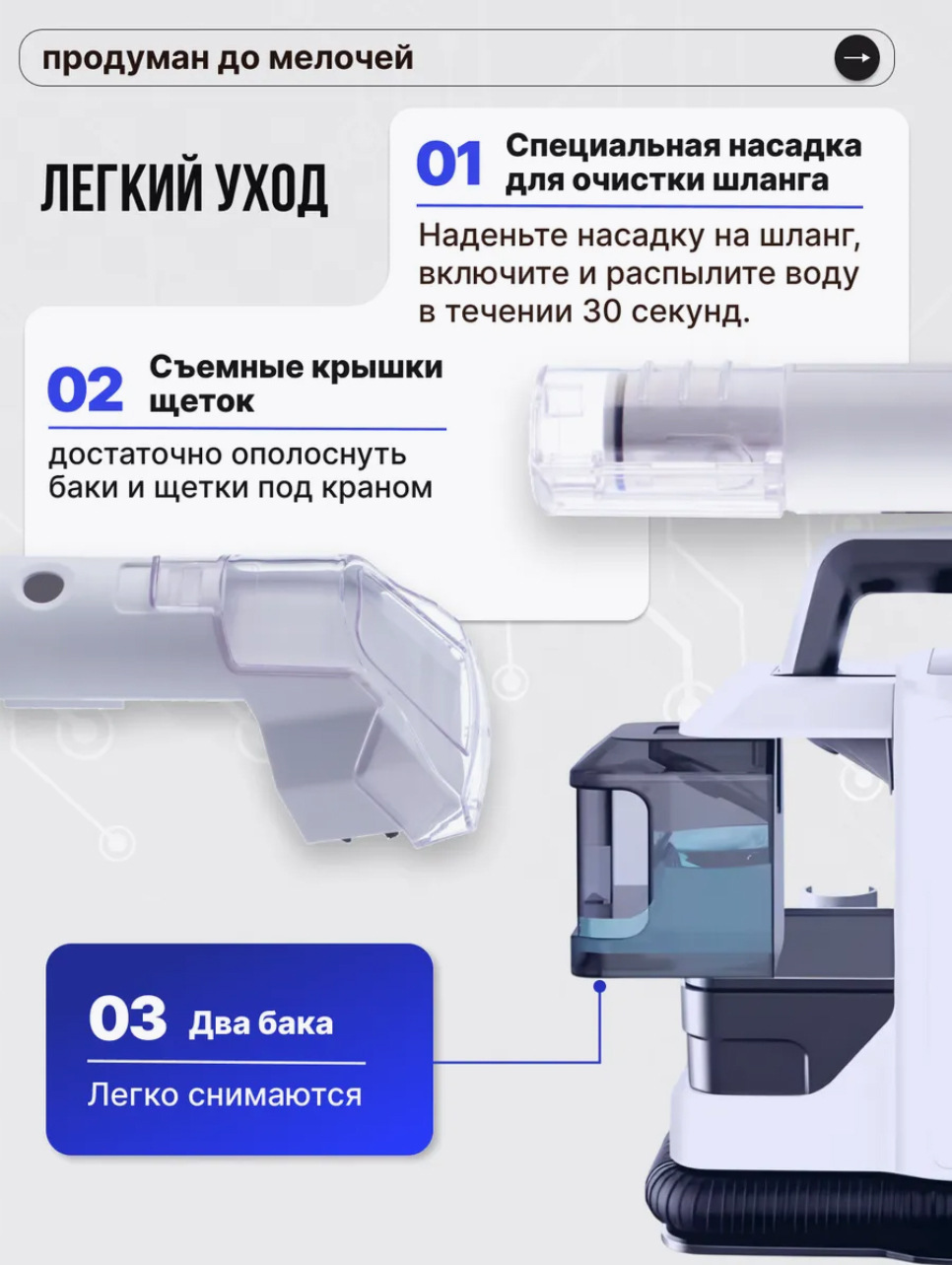 продуман до мелочей

ЛЕГКИЙ УХОД

01 Специальная насадка для очистки шланга

Наденьте насадку на шланг, включите и распылите воду в течении 30 секунд.

02 Съемные крышки щеток

достаточно ополоснуть баки и щетки под краном

03 Два бака

Легко снимаются