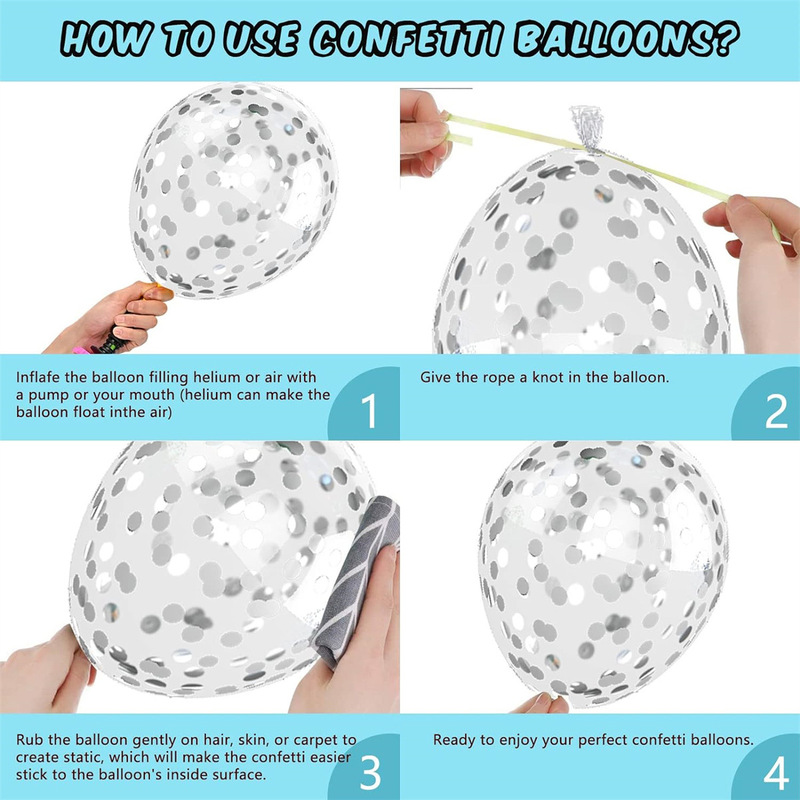 HOW TO USE CONFETTI BALLOONS?

Inflafe the balloon filling helium or air with a pump or your mouth (helium can make the balloon float inthe air)

1

Give the rope a knot in the balloon.

2

Rub the balloon gently on hair, skin, or carpet to create static, which will make the confetti easier stick to the balloon's inside surface.

3

Ready to enjoy your perfect confetti balloons.

4