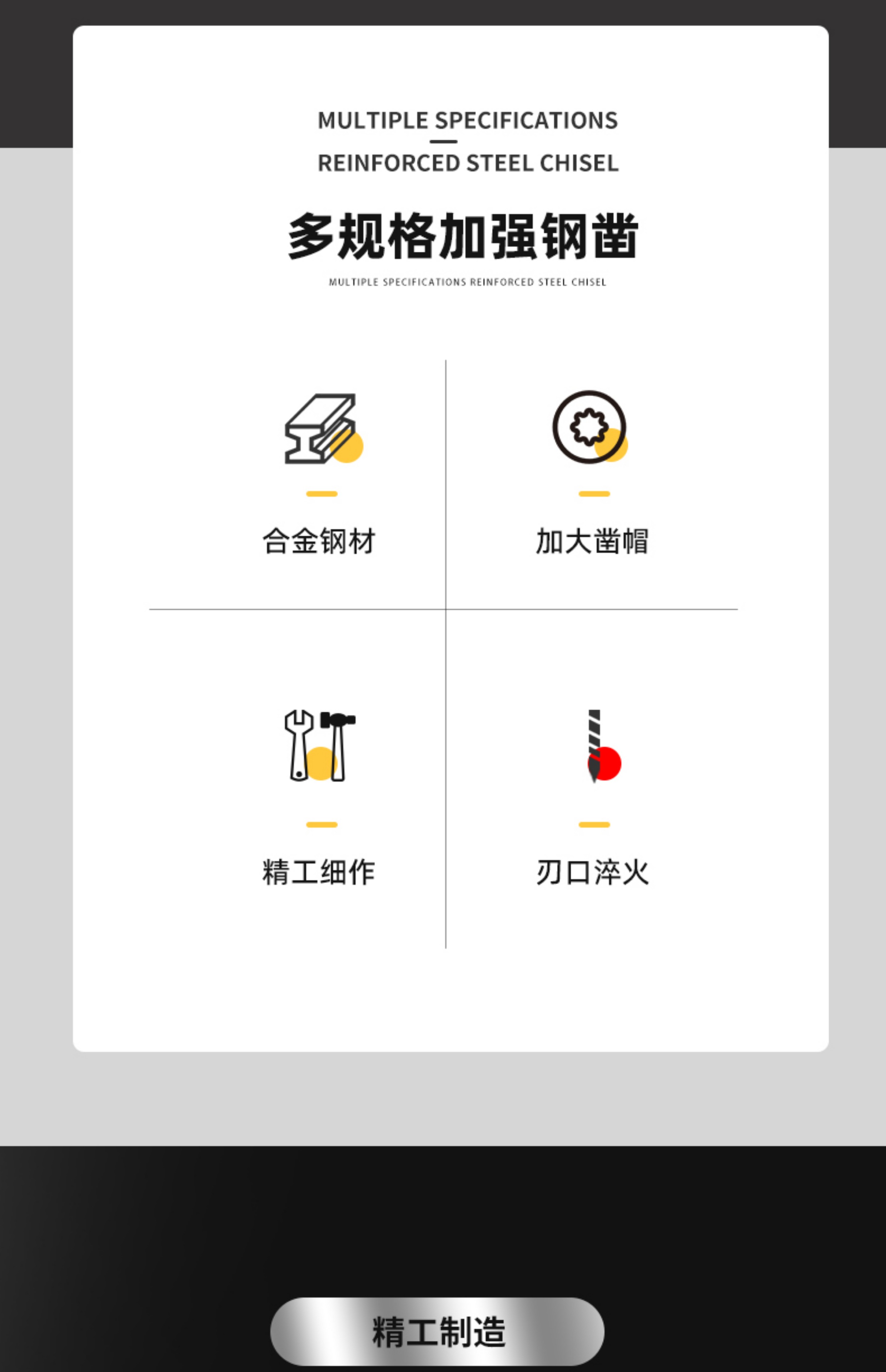 MULTIPLE SPECIFICATIONS

REINFORCED STEEL CHISEL

多规格加强钢凿

MULTIPLE SPECIFICATIONS REINFORCED STEEL CHISEL

合金钢材

加大凿帽

精工细作

刃口淬火

精工制造