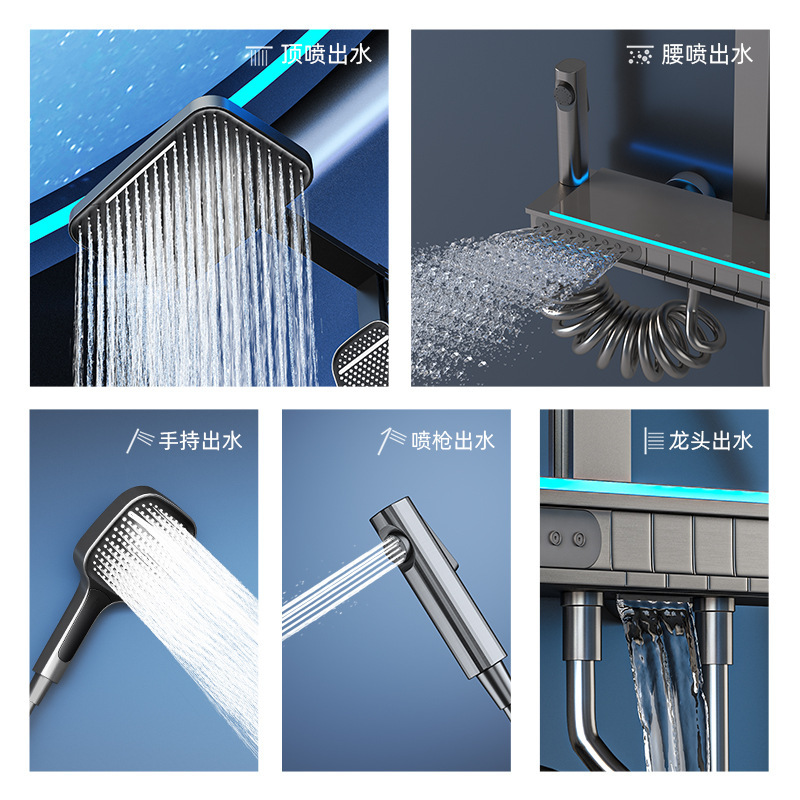 顶喷出水

腰喷出水

手持出水

喷枪出水

龙头出水