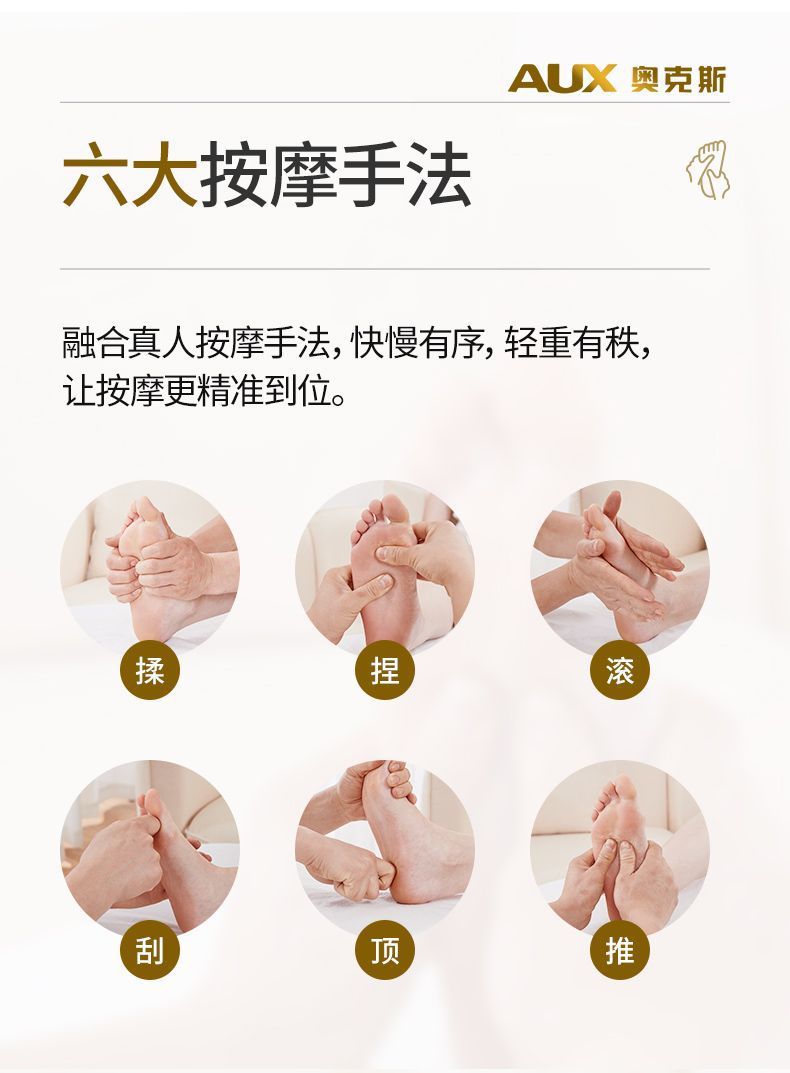 AUX 奥克斯

六大按摩手法

融合真人按摩手法，快慢有序，轻重有秩，让按摩更精准到位。

揉

捏

滚

刮

顶

推