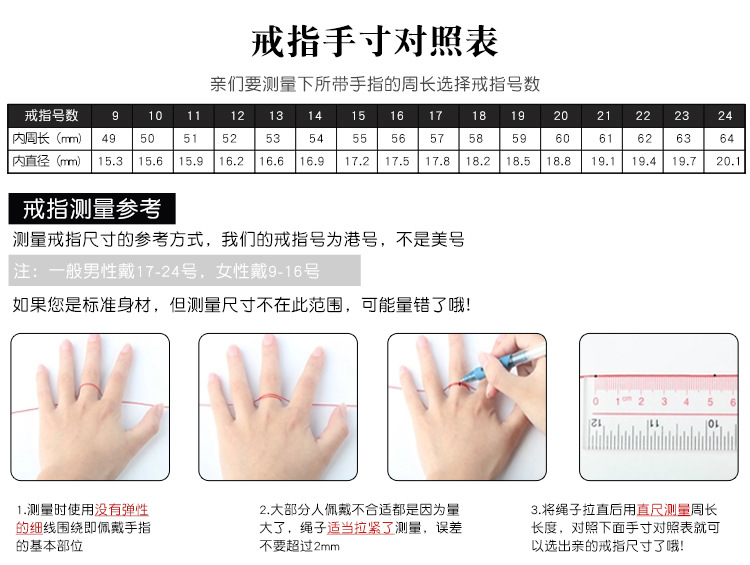 戒指手寸对照表

亲们要测量下所带手指的周长选择戒指号数

| 戒指号数 | 9 | 10 | 11 | 12 | 13 | 14 | 15 | 16 | 17 | 18 | 19 | 20 | 21 | 22 | 23 | 24 |
|---|---|---|---|---|---|---|---|---|---|---|---|---|---|---|---|---|
| 内周长（mm） | 49 | 50 | 51 | 52 | 53 | 54 | 55 | 56 | 57 | 58 | 59 | 60 | 61 | 62 | 63 | 64 |
| 内直径（mm） | 15.3 | 15.6 | 15.9 | 16.2 | 16.6 | 16.9 | 17.2 | 17.5 | 17.8 | 18.2 | 18.5 | 18.8 | 19.1 | 19.4 | 19.7 | 20.1 |

戒指测量参考

测量戒指尺寸的参考方式，我们的戒指号为港号，不是美号

注：一般男性戴17-24号，女性戴9-16号

如果您是标准身材，但测量尺寸不在此范围，可能量错了哦!

0 1cm 2 3 4 5 6
12 11 10

1.测量时使用没有弹性的细线围绕即佩戴手指的基本部位

2.大部分人佩戴不合适都是因为量大了，绳子适当拉紧了测量，误差不要超过2mm

3.将绳子拉直后用直尺测量周长长度，对照下面手寸对照表就可以选出亲的戒指尺寸了哦!