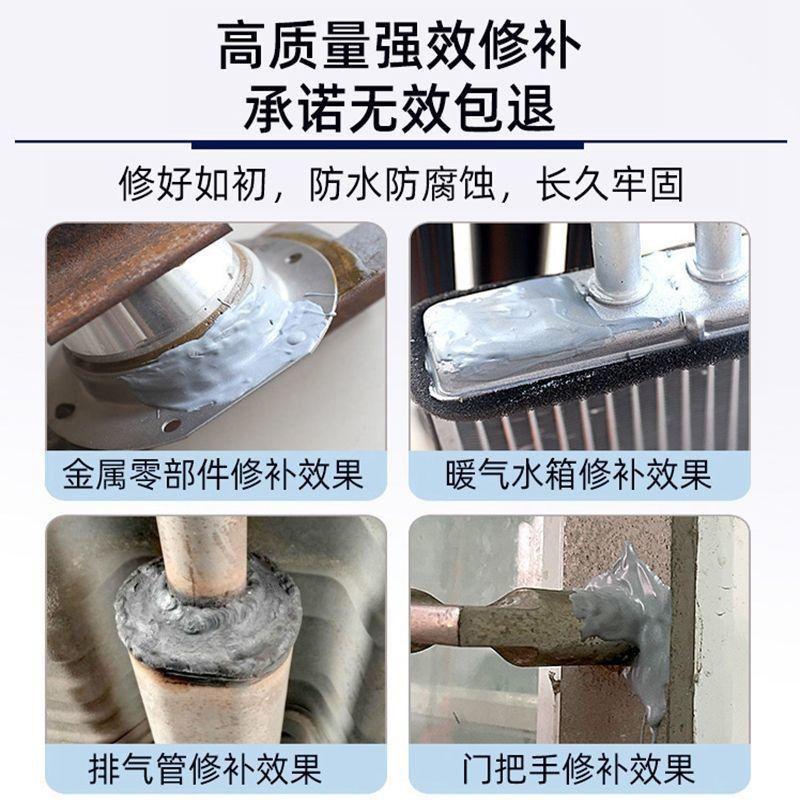 高质量强效修补
承诺无效包退

修好如初，防水防腐蚀，长久牢固

金属零部件修补效果

暖气水箱修补效果

排气管修补效果

门把手修补效果