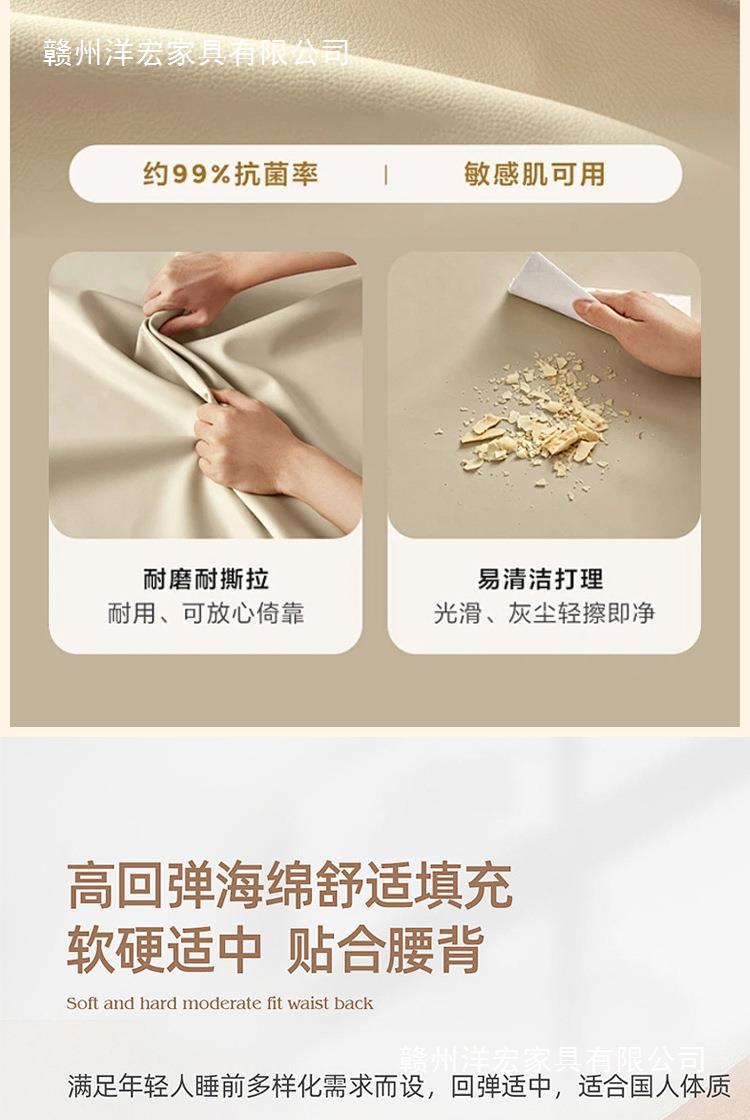 赣州洋宏家具有限公司

约99%抗菌率 | 敏感肌可用

耐磨耐撕拉
耐用、可放心倚靠

易清洁打理
光滑、灰尘轻擦即净

高回弹海绵舒适填充
软硬适中 贴合腰背

Soft and hard moderate fit waist back

赣州洋宏家具有限公司

满足年轻人睡前多样化需求而设，回弹适中，适合国人体质