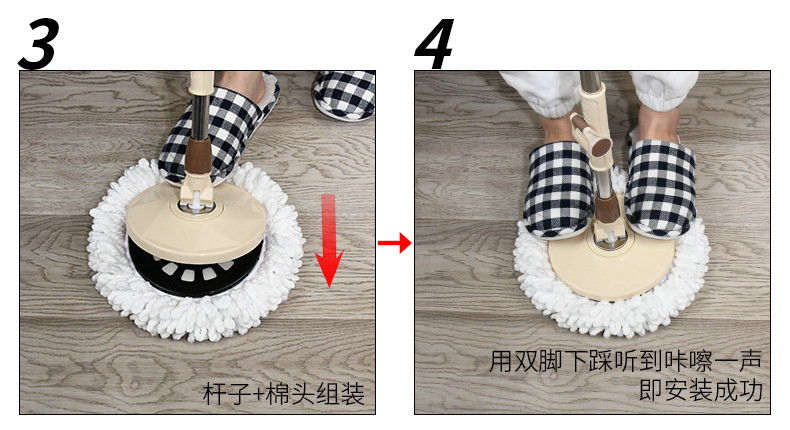 3

杆子+棉头组装

4

用双脚下踩听到咔嚓一声
即安装成功