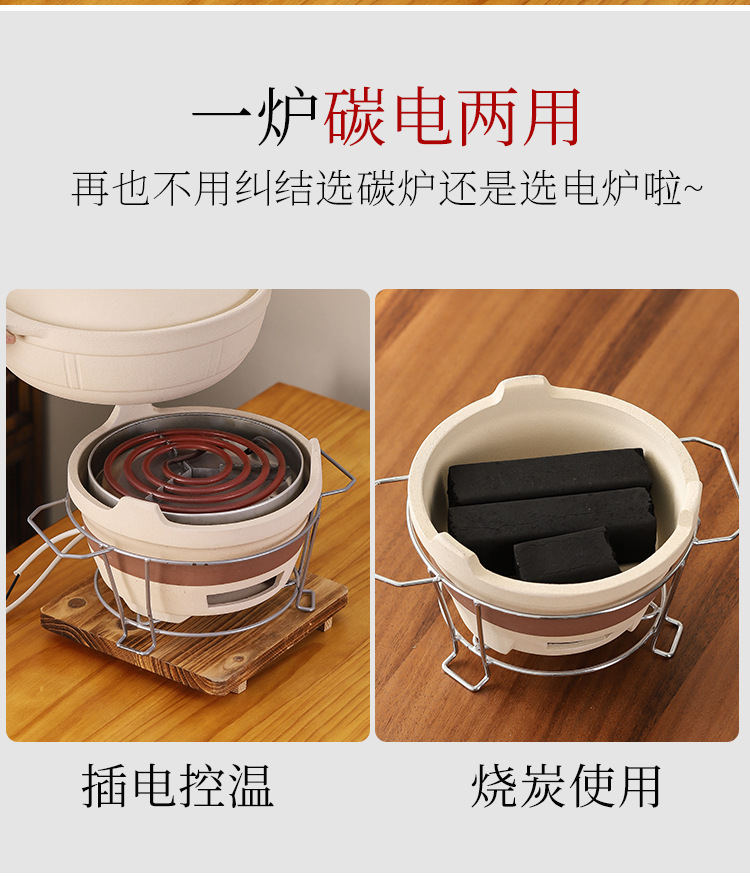 一炉碳电两用

再也不用纠结选碳炉还是选电炉啦~

插电控温

烧炭使用