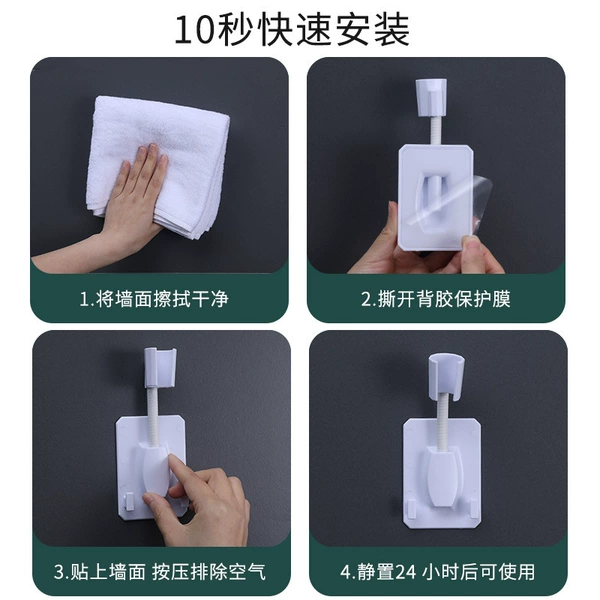 10秒快速安装

1.将墙面擦拭干净

2.撕开背胶保护膜

3.贴上墙面 按压排除空气

4.静置24 小时后可使用