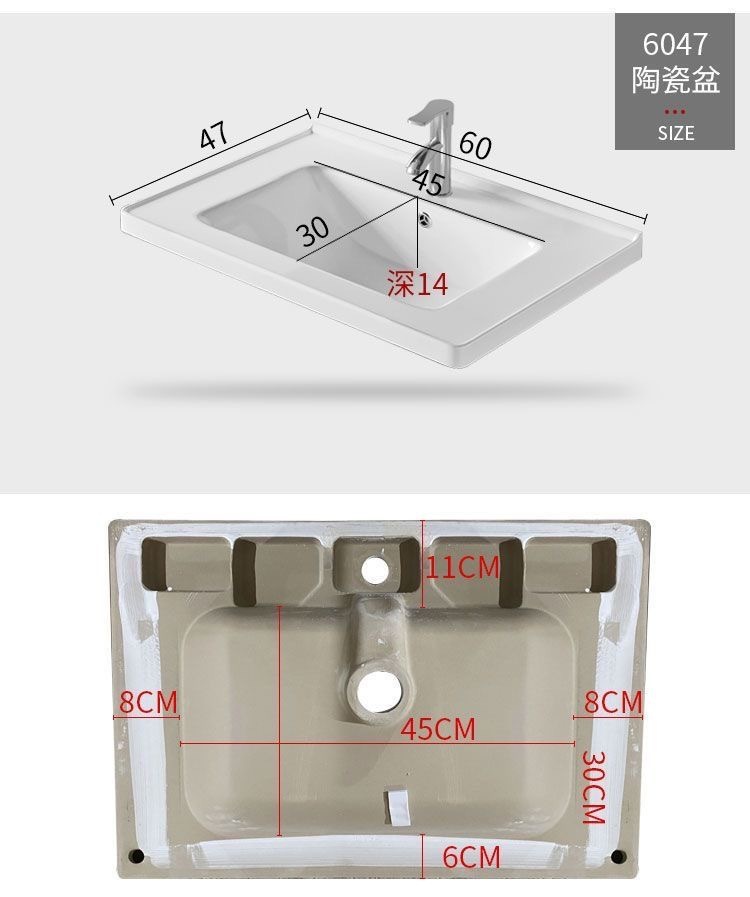 6047
陶瓷盆
...
SIZE

47
60
45
30
深14

11CM
8CM
8CM
45CM
30CM
6CM