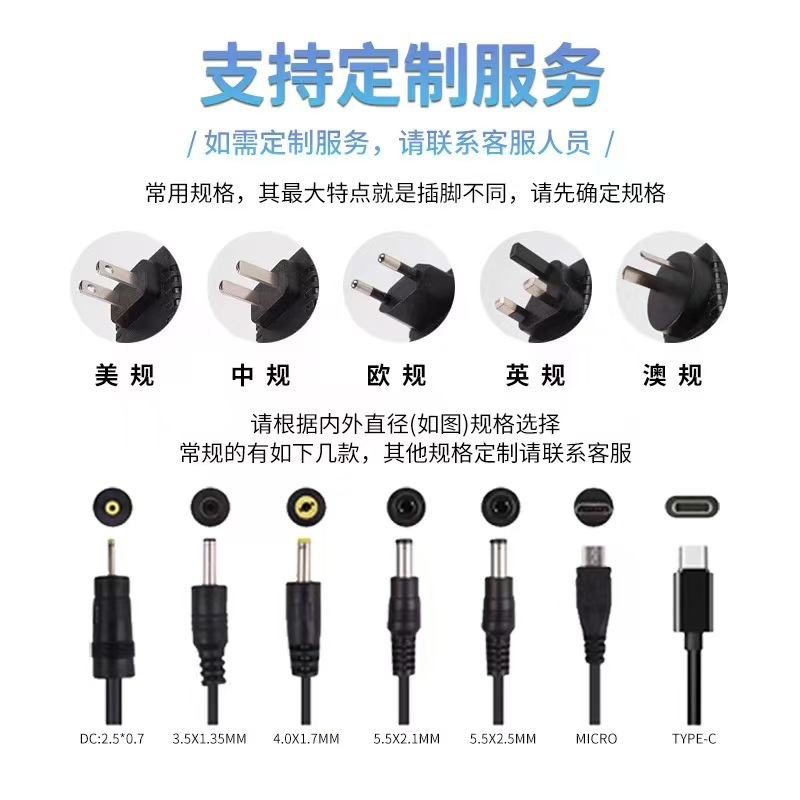 支持定制服务

/ 如需定制服务，请联系客服人员 /

常用规格，其最大特点就是插脚不同，请先确定规格

美规 中规 欧规 英规 澳规

请根据内外直径(如图)规格选择
常规的有如下几款，其他规格定制请联系客服

DC:2.5*0.7 3.5X1.35MM 4.0X1.7MM 5.5X2.1MM 5.5X2.5MM MICRO TYPE-C