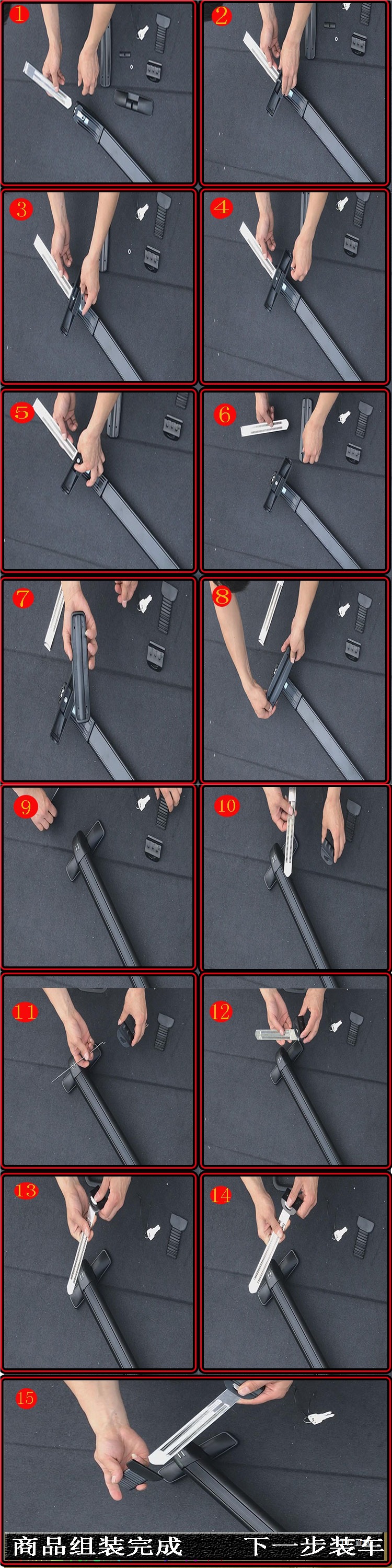 1
2
3
4
5
6
7
8
9
10
11
12
13
14
15
商品组装完成 下一步装车