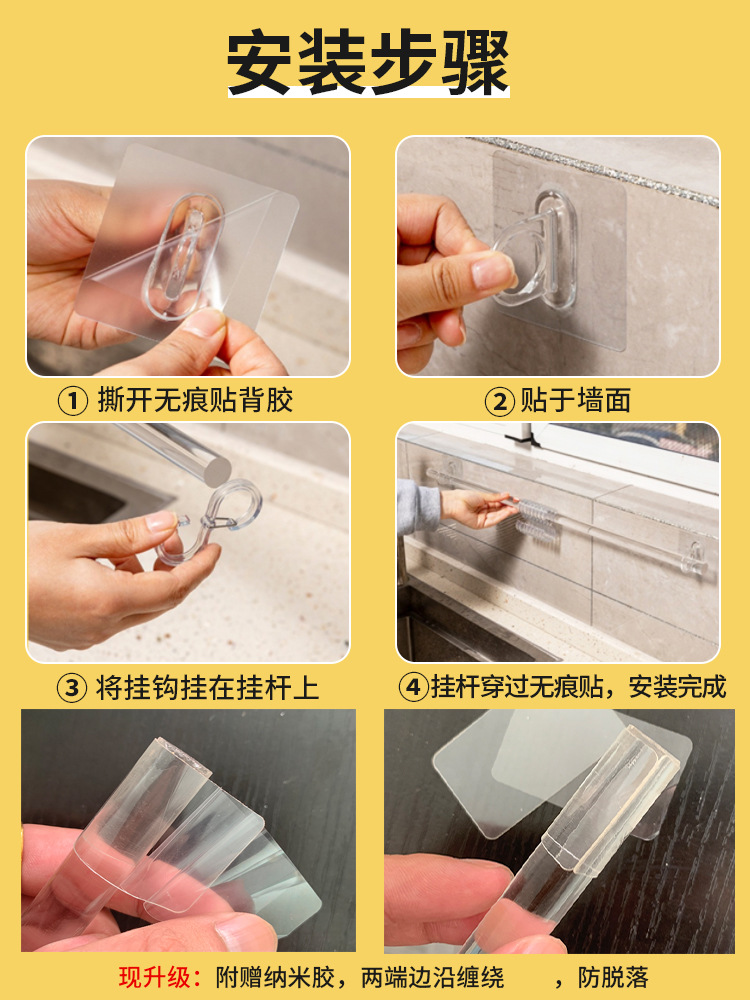 安装步骤

① 撕开无痕贴背胶

② 贴于墙面

③ 将挂钩挂在挂杆上

④ 挂杆穿过无痕贴，安装完成

现升级：附赠纳米胶，两端边沿缠绕 ，防脱落