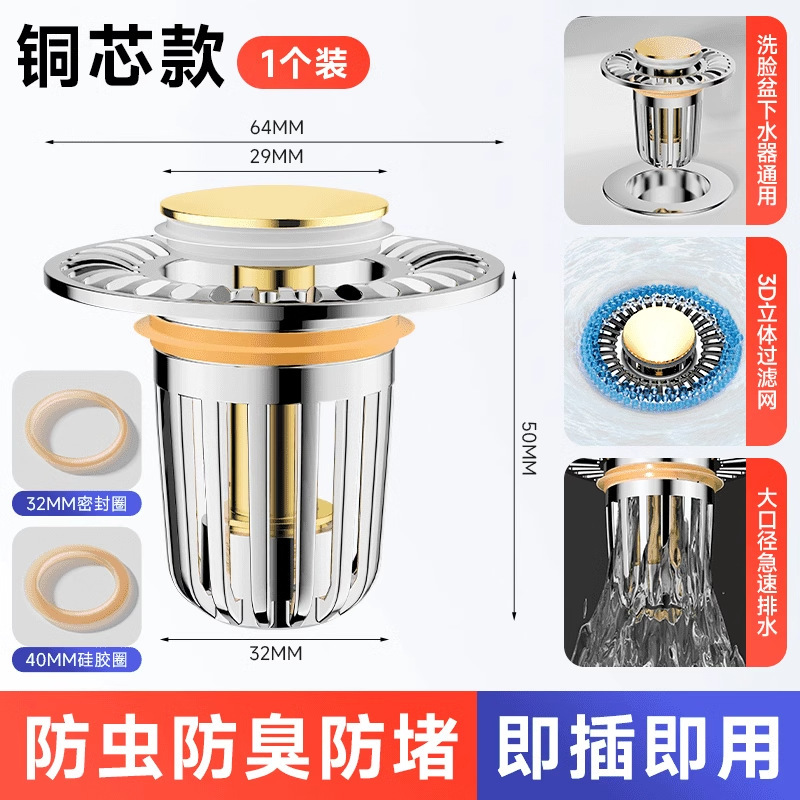 铜芯款

1个装

64MM

29MM

50MM

32MM

32MM密封圈

40MM硅胶圈

洗脸盆下水器通用

3D立体过滤网

大口径急速排水

防虫防臭防堵

即插即用