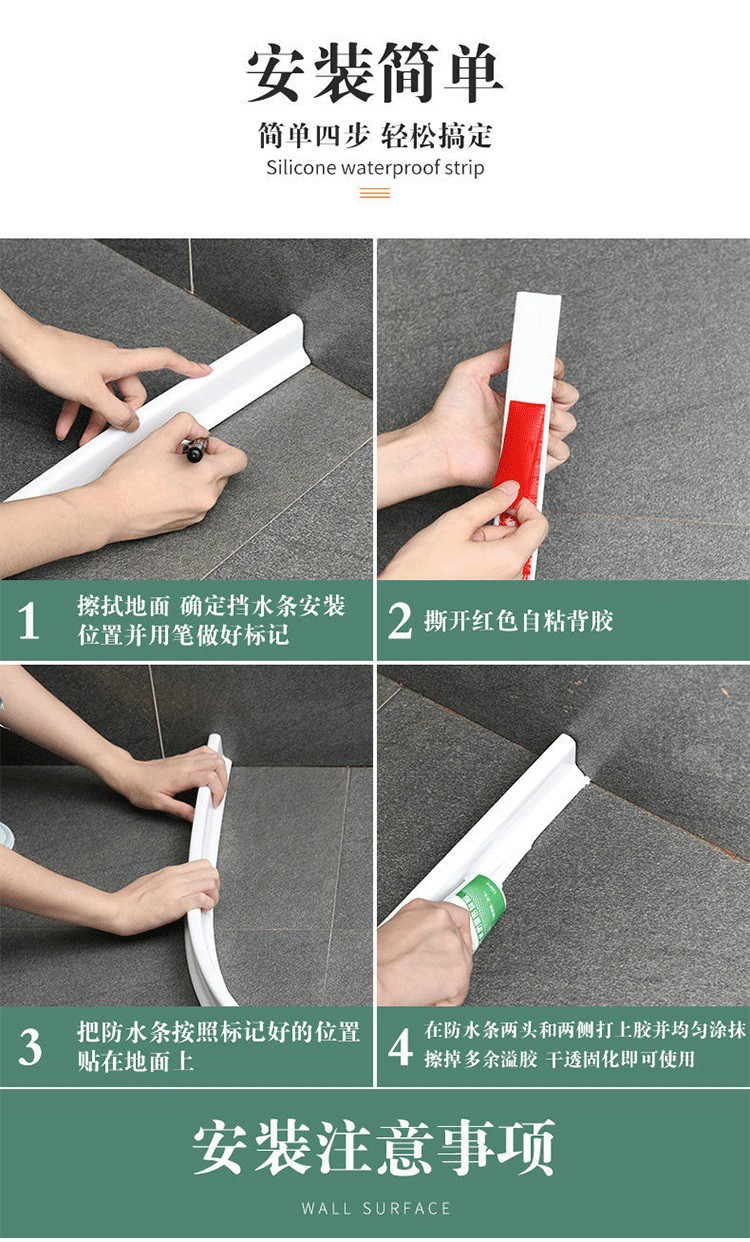 安装简单

简单四步 轻松搞定

Silicone waterproof strip

1 擦拭地面 确定挡水条安装位置并用笔做好标记

2 撕开红色自粘背胶

3 把防水条按照标记好的位置贴在地面上

4 在防水条两头和两侧打上胶并均匀涂抹 擦掉多余溢胶 干透固化即可使用

安装注意事项

WALL SURFACE