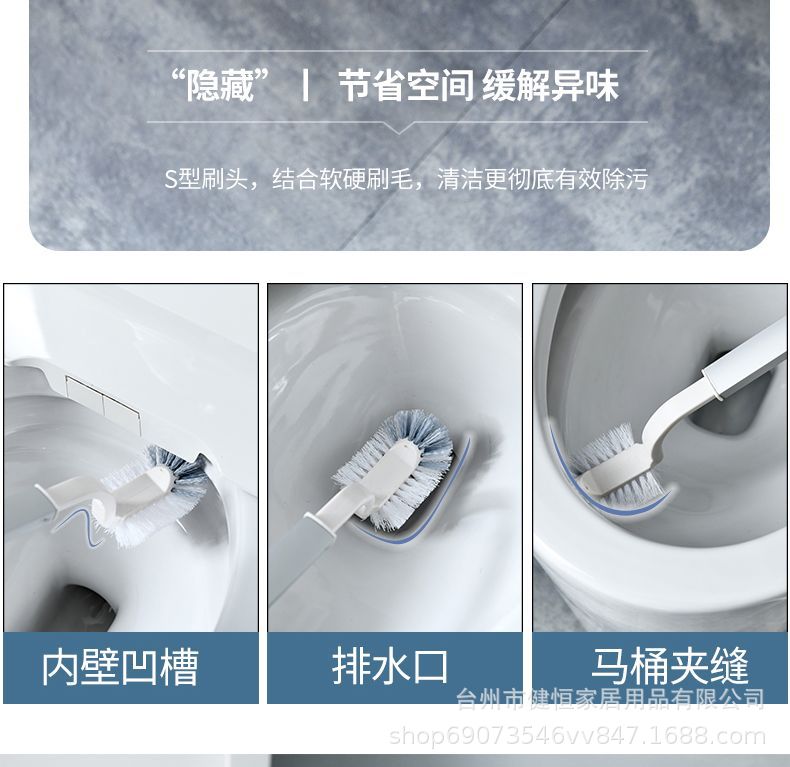 “隐藏” | 节省空间 缓解异味

S型刷头，结合软硬刷毛，清洁更彻底有效除污

内壁凹槽

排水口

马桶夹缝

台州市健恒家居用品有限公司

shop69073546vv847.1688.com