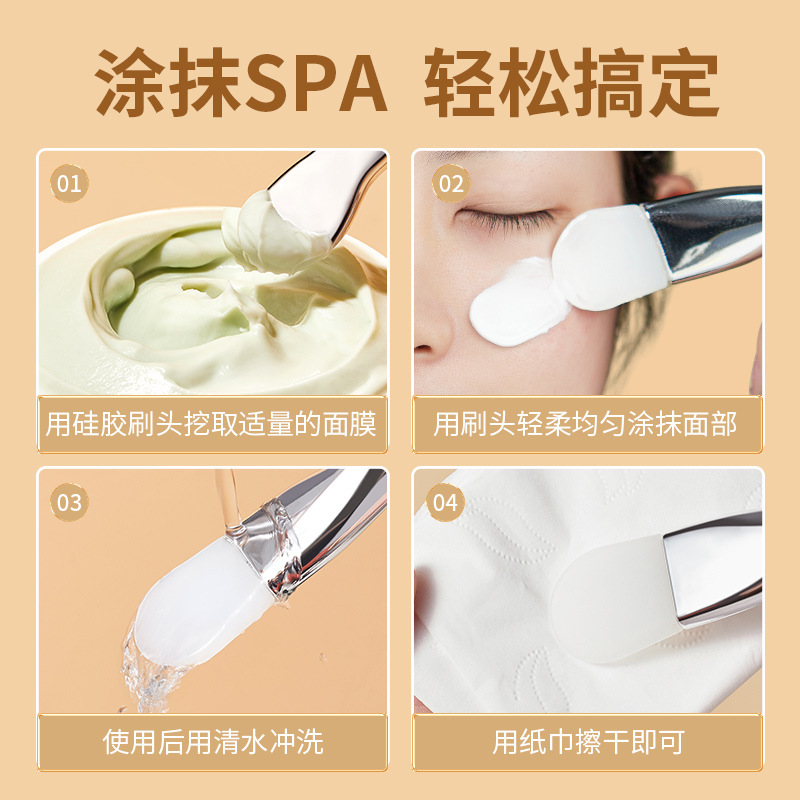 涂抹SPA 轻松搞定

01
用硅胶刷头挖取适量的面膜

02
用刷头轻柔均匀涂抹面部

03
使用后用清水冲洗

04
用纸巾擦干即可