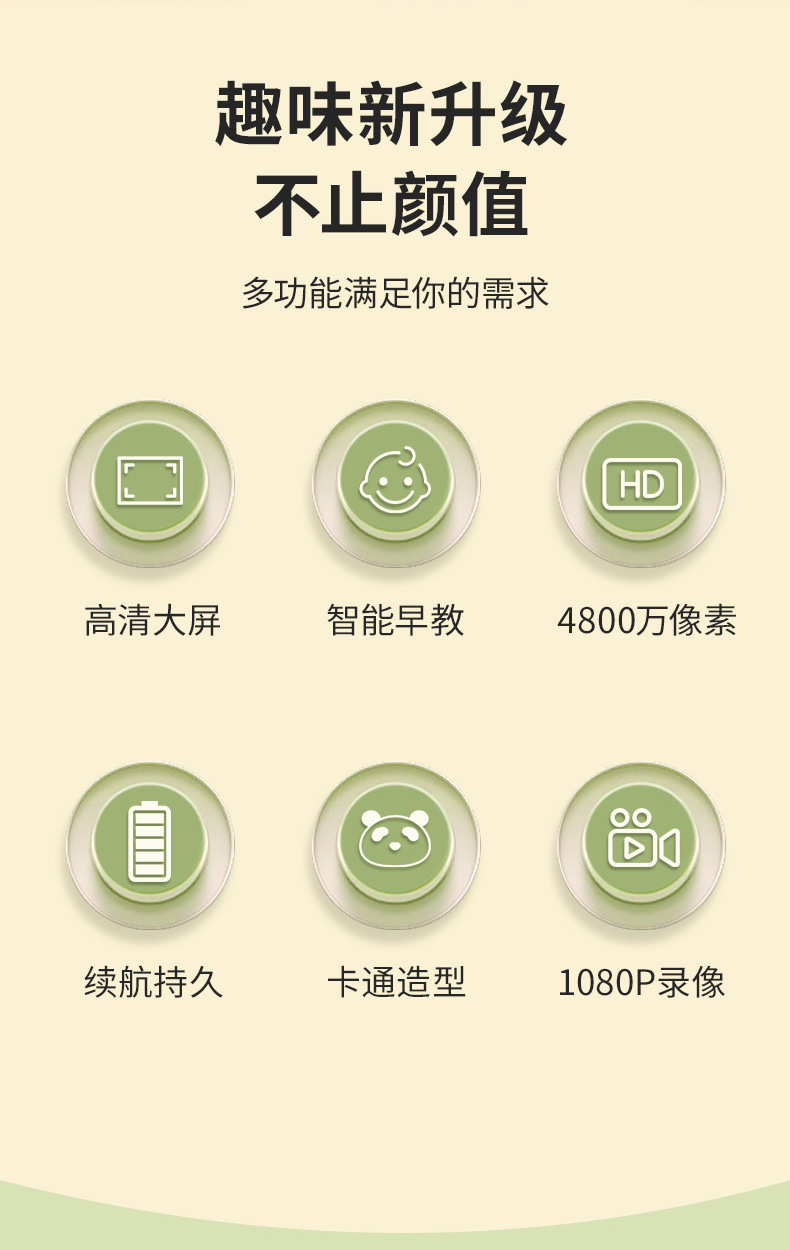 趣味新升级
不止颜值

多功能满足你的需求

HD

高清大屏

智能早教

4800万像素

续航持久

卡通造型

1080P录像