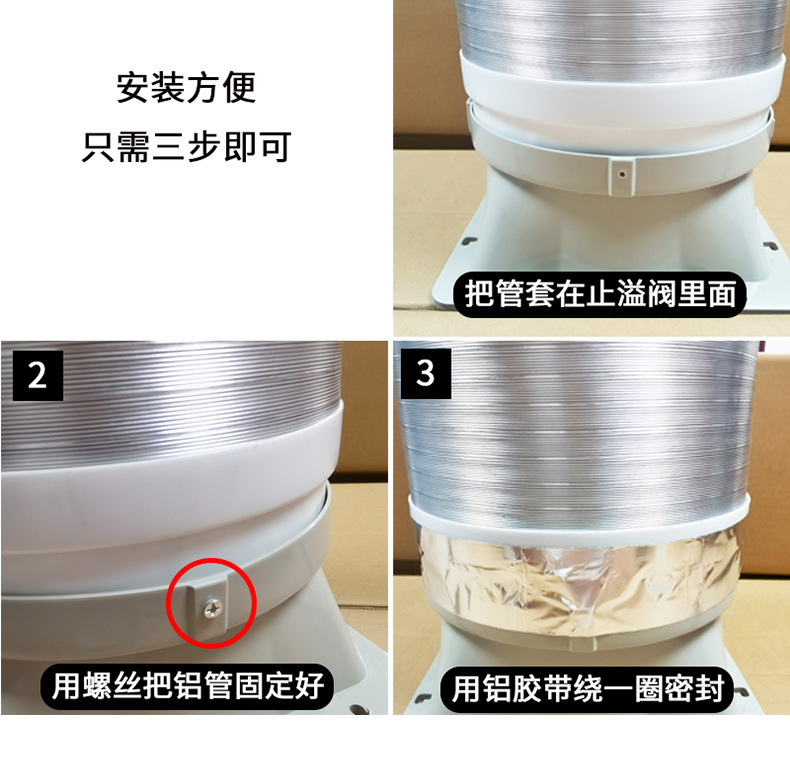 安装方便
只需三步即可

把管套在止溢阀里面

2

用螺丝把铝管固定好

3

用铝胶带绕一圈密封