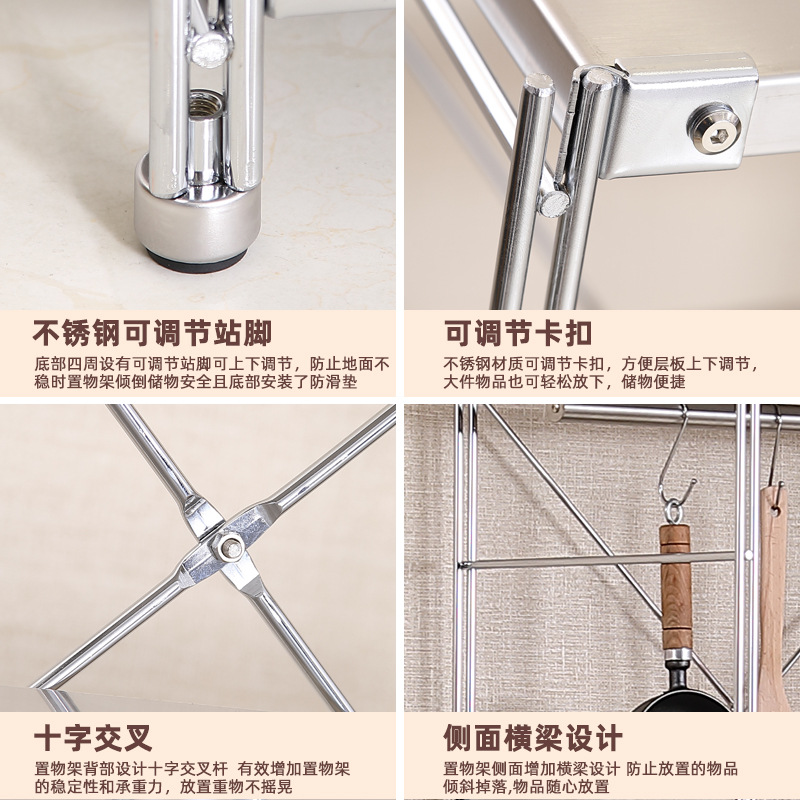 不锈钢可调节站脚

底部四周设有可调节站脚可上下调节，防止地面不稳时置物架倾倒储物安全且底部安装了防滑垫

可调节卡扣

不锈钢材质可调节卡扣，方便层板上下调节，大件物品也可轻松放下，储物便捷

十字交叉

置物架背部设计十字交叉杆 有效增加置物架的稳定性和承重力，放置重物不摇晃

侧面横梁设计

置物架侧面增加横梁设计 防止放置的物品倾斜掉落,物品随心放置