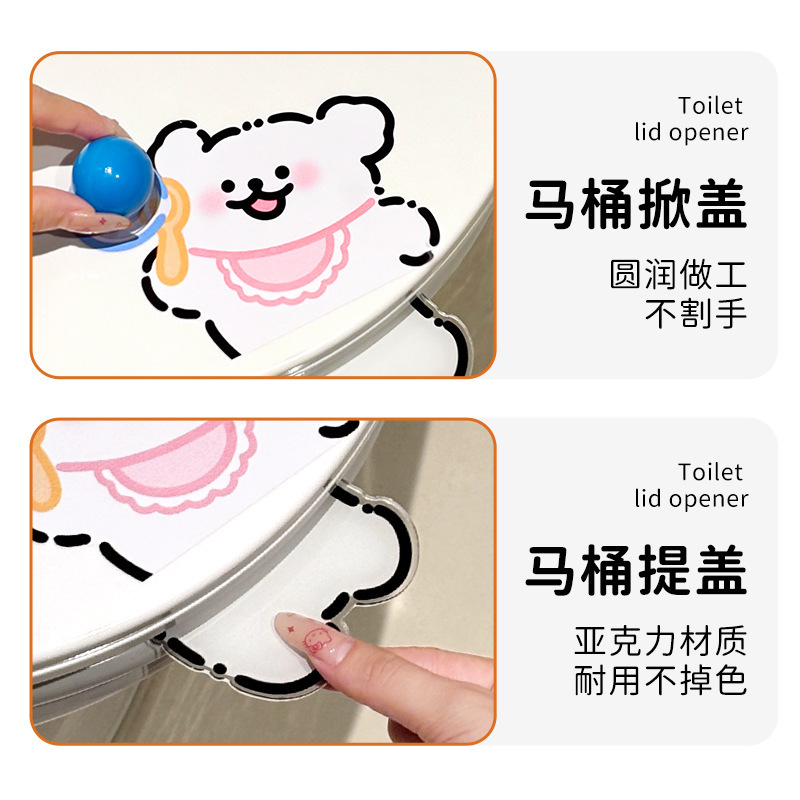 Toilet
lid opener

马桶掀盖

圆润做工
不割手

Toilet
lid opener

马桶提盖

亚克力材质
耐用不掉色