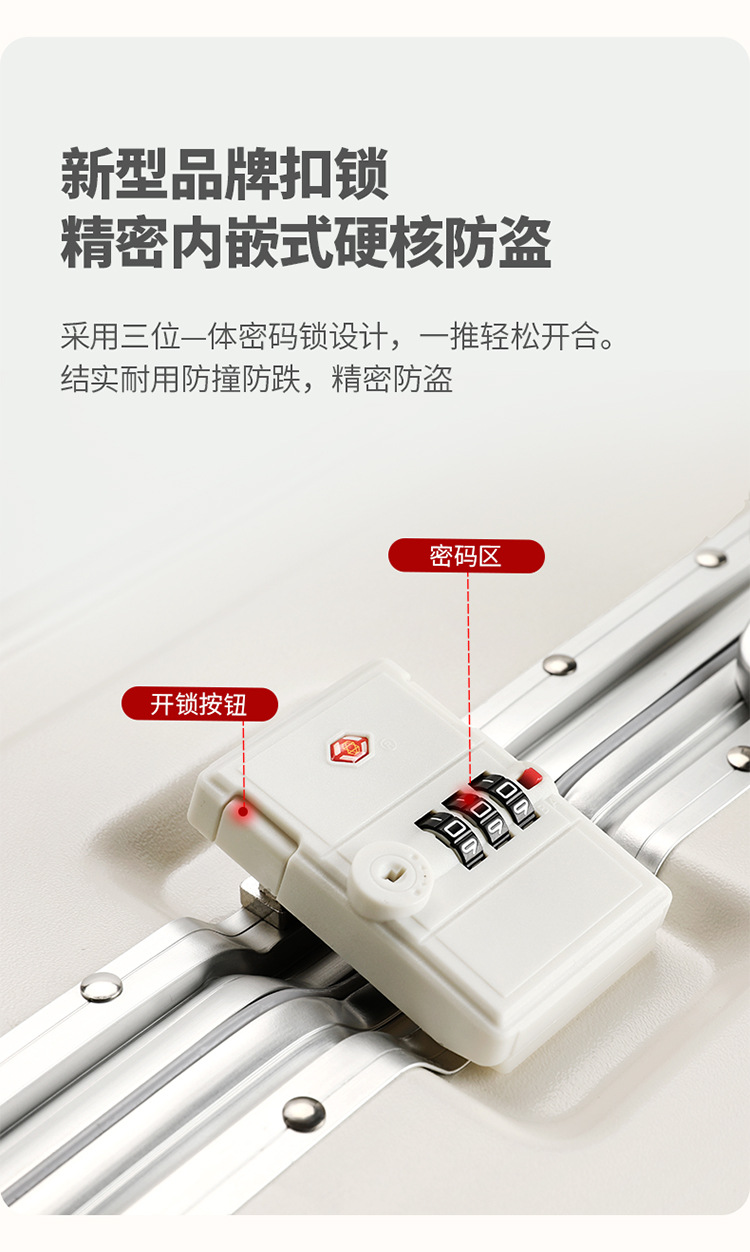 新型品牌扣锁
精密内嵌式硬核防盗

采用三位一体密码锁设计，一推轻松开合。
结实耐用防撞防跌，精密防盗

密码区

开锁按钮

0
0
0