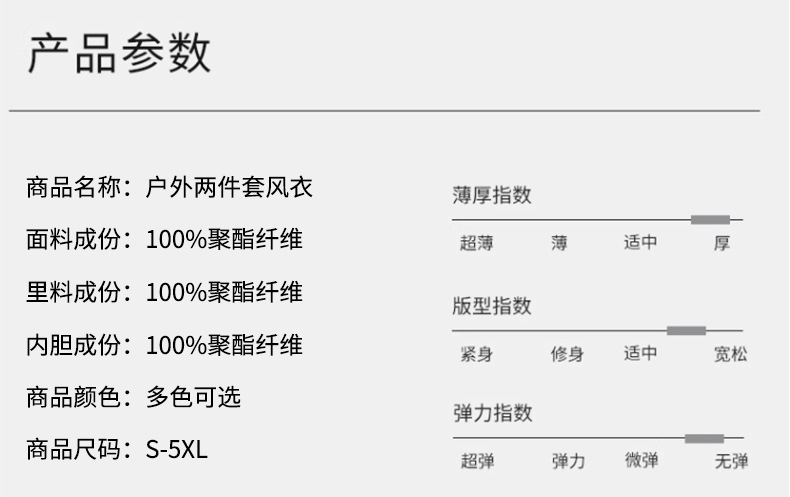 产品参数

商品名称：户外两件套风衣

面料成份：100%聚酯纤维

里料成份：100%聚酯纤维

内胆成份：100%聚酯纤维

商品颜色：多色可选

商品尺码：S-5XL

薄厚指数

超薄 薄 适中 厚

版型指数

紧身 修身 适中 宽松

弹力指数

超弹 弹力 微弹 无弹