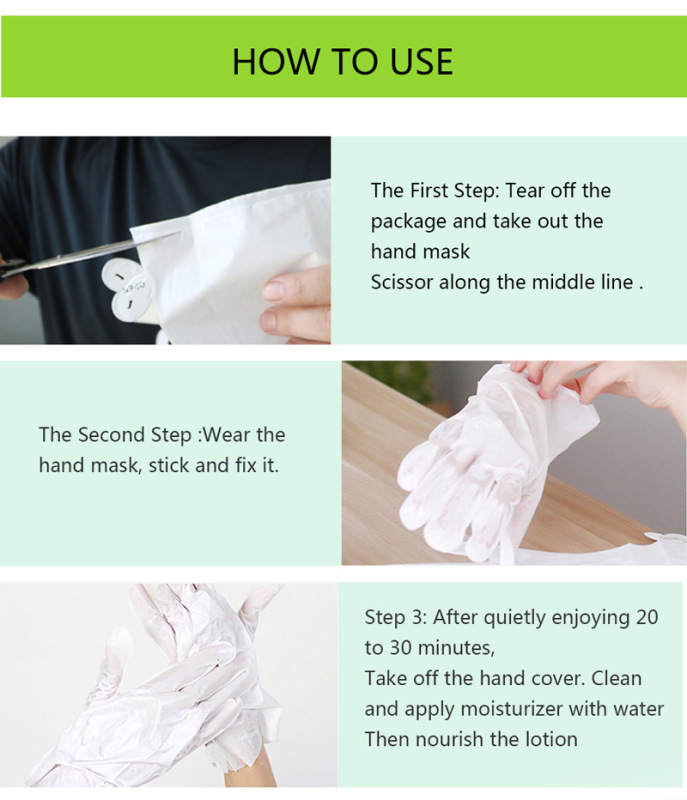 HOW TO USE

The First Step: Tear off the package and take out the hand mask
Scissor along the middle line .

The Second Step :Wear the hand mask, stick and fix it.

Step 3: After quietly enjoying 20 to 30 minutes,
Take off the hand cover. Clean and apply moisturizer with water
Then nourish the lotion