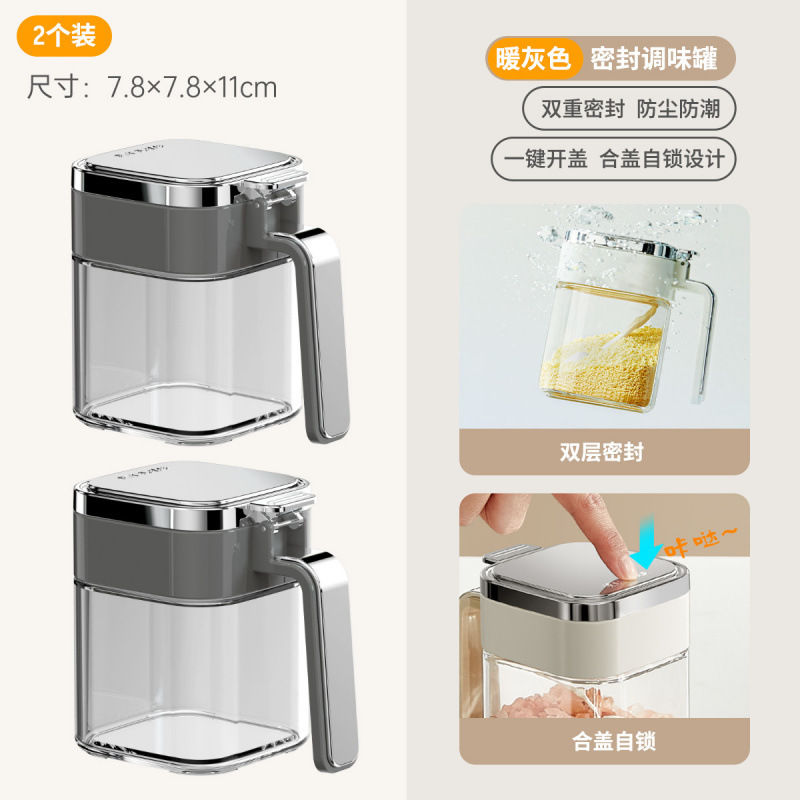 2个装

尺寸：7.8×7.8×11cm

暖灰色 密封调味罐

双重密封 防尘防潮

一键开盖 合盖自锁设计

双层密封

咔哒~

合盖自锁