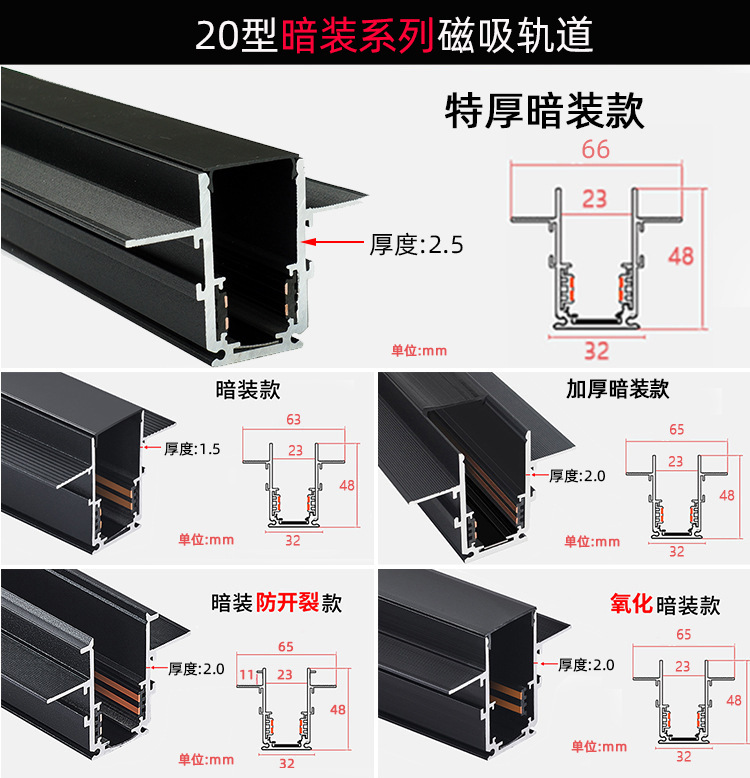 20型暗装系列磁吸轨道

特厚暗装款

厚度:2.5

66
23
48
32

单位:mm

暗装款

厚度:1.5

63
23
48
32

单位:mm

加厚暗装款

厚度:2.0

65
23
48
32

单位:mm

暗装 防开裂款

厚度:2.0

65
11
23
48
32

单位:mm

氧化暗装款

厚度:2.0

65
23
48
32

单位:mm