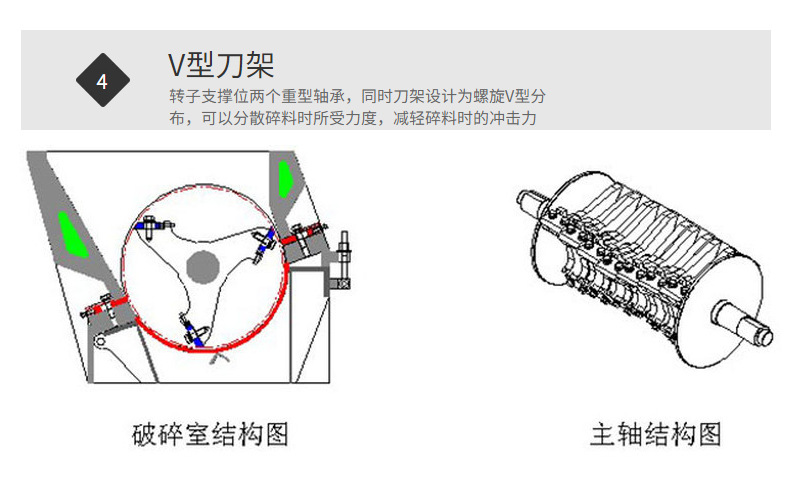 4

V型刀架

转子支撑位两个重型轴承，同时刀架设计为螺旋V型分布，可以分散碎料时所受力度，减轻碎料时的冲击力

破碎室结构图

主轴结构图