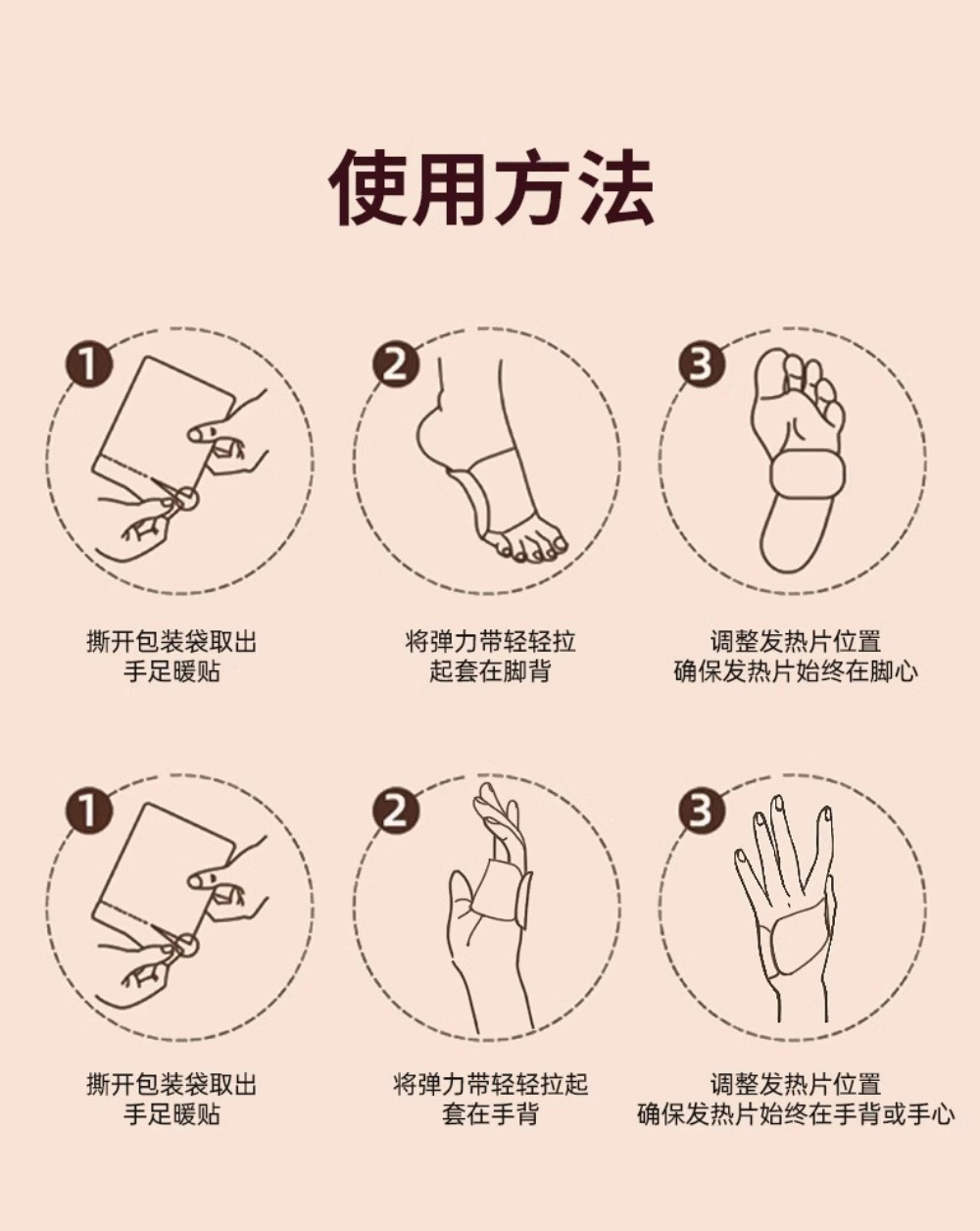 使用方法

1

撕开包装袋取出手足暖贴

2

将弹力带轻轻拉起套在脚背

3

调整发热片位置
确保发热片始终在脚心

1

撕开包装袋取出手足暖贴

2

将弹力带轻轻拉起套在手背

3

调整发热片位置
确保发热片始终在手背或手心