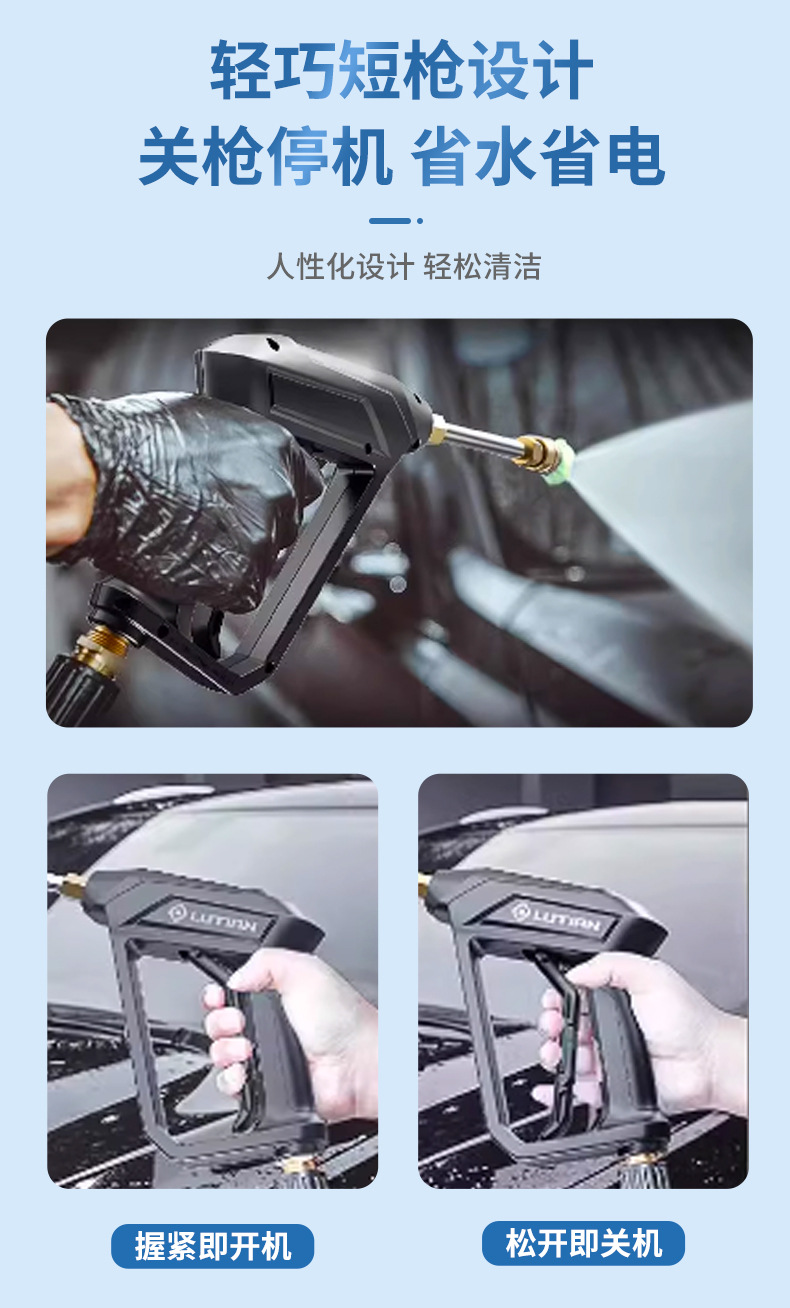 轻巧短枪设计
关枪停机 省水省电

人性化设计 轻松清洁

LUTIAN

LUTIAN

握紧即开机

松开即关机