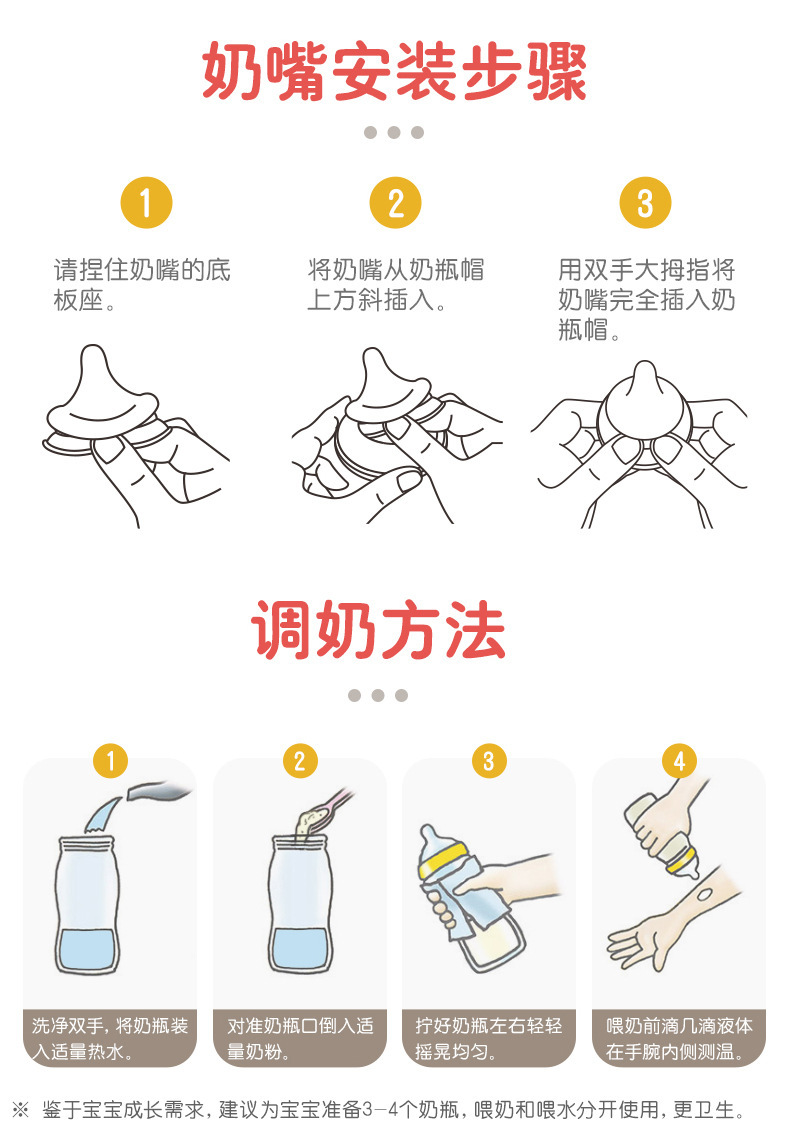 奶嘴安装步骤

1
请捏住奶嘴的底板座。

2
将奶嘴从奶瓶帽上方斜插入。

3
用双手大拇指将奶嘴完全插入奶瓶帽。

调奶方法

1
洗净双手，将奶瓶装入适量热水。

2
对准奶瓶口倒入适量奶粉。

3
拧好奶瓶左右轻轻摇晃均匀。

4
喂奶前滴几滴液体在手腕内侧测温。

※ 鉴于宝宝成长需求，建议为宝宝准备3－4个奶瓶，喂奶和喂水分开使用，更卫生。