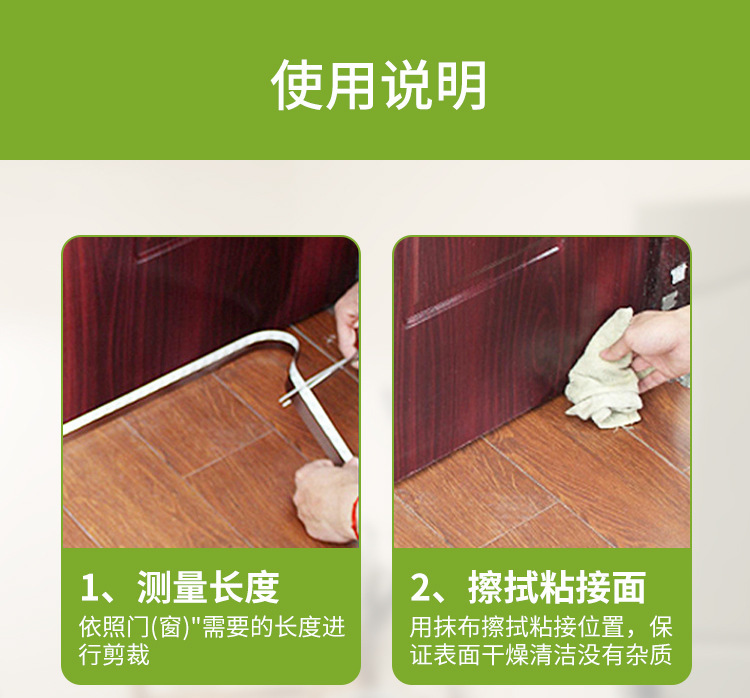 使用说明

1、测量长度
依照门(窗)"需要的长度进行剪裁

2、擦拭粘接面
用抹布擦拭粘接位置，保证表面干燥清洁没有杂质