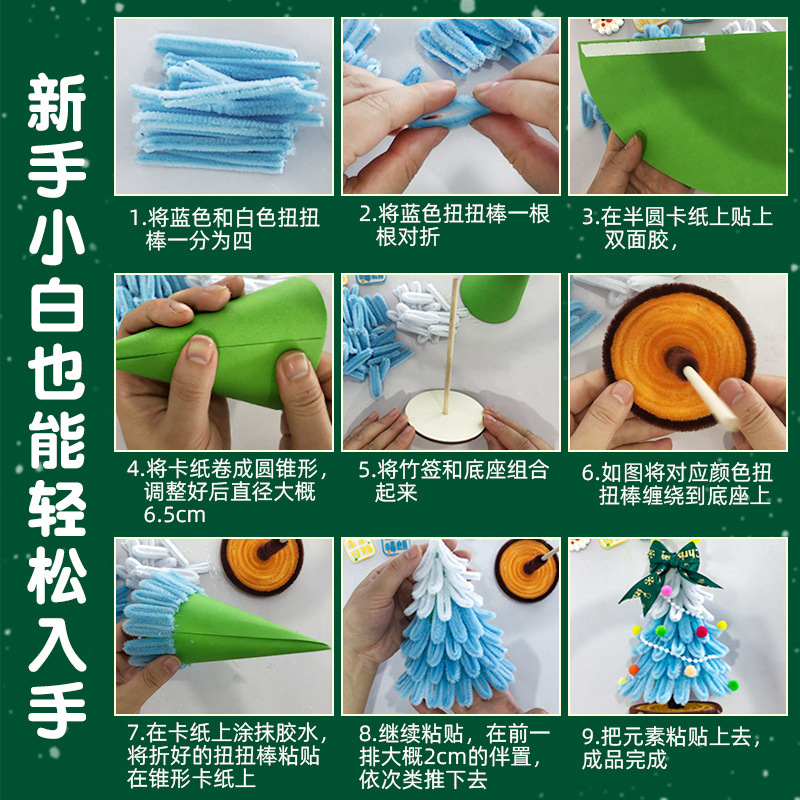 新手小白也能轻松入手

1.将蓝色和白色扭扭棒一分为四

2.将蓝色扭扭棒一根根对折

3.在半圆卡纸上贴上双面胶，

4.将卡纸卷成圆锥形，调整好后直径大概6.5cm

5.将竹签和底座组合起来

6.如图将对应颜色扭扭棒缠绕到底座上

7.在卡纸上涂抹胶水，将折好的扭扭棒粘贴在锥形卡纸上

8.继续粘贴，在前一排大概2cm的伴置，依次类推下去

9.把元素粘贴上去，成品完成